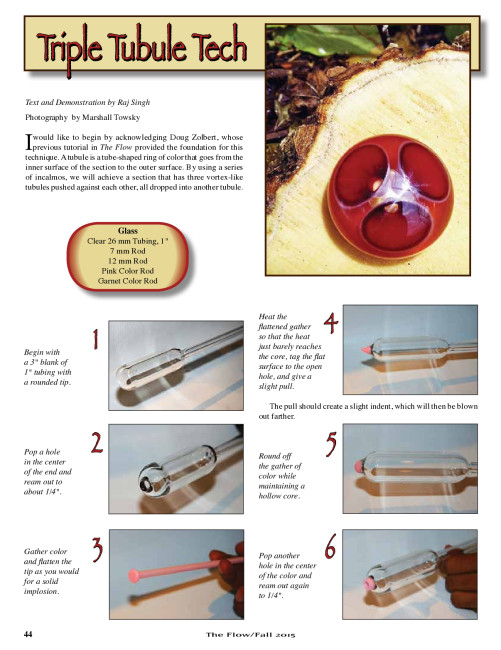 Triple Tubule Tech

Text and Demonstration by Raj Singh

Photography by Marshall Towsky

I would like to begin by acknowledging Doug Zolbert, whose previous tutorial in The Flow provided the foundation for this technique. A tubule is a tube-shaped ring of color that goes from the inner surface of the section to the outer surface. By using a series of incalmos, we will achieve a section that has three vortex-like tubules pushed against each other, all dropped into another tubule.

Glass
Clear 26 mm Tubing, 1"
7 mm Rod
12 mm Rod
Pink Color Rod
Garnet Color Rod

1
Begin with a 3" blank of 1" tubing with a rounded tip.

2
Pop a hole in the center of the end and ream out to about 1/4".

3
Gather color and flatten the tip as you would for a solid implosion.

4
Heat the flattened gather so that the heat just barely reaches the core, tag the flat surface to the open hole, and give a slight pull.

The pull should create a slight indent, which will then be blown out farther.

5
Round off the gather of color while maintaining a hollow core.

6
Pop another hole in the center of the color and ream out again to 1/4".

44

The Flow/Fall 2015