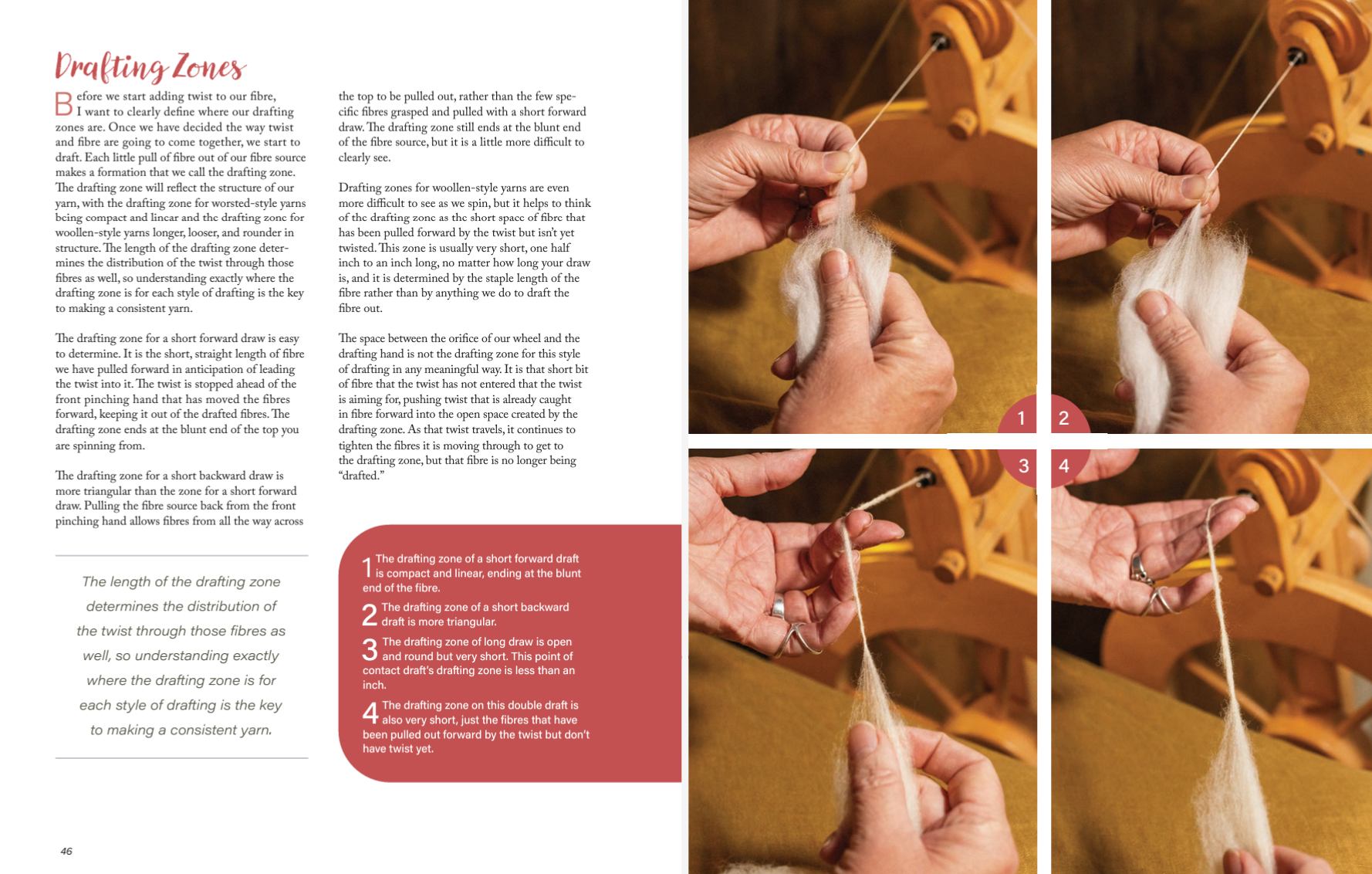 Drafting Zones

Before we start adding twist to our fibre, I want to clearly define where our drafting zones are. Once we have decided the way twist and fibre are going to come together, we start to draft. Each little pull of fibre out of our fibre source makes a formation that we call the drafting zone. The drafting zone will reflect the structure of our yarn, with the drafting zone for worsted-style yarns being compact and linear and the drafting zone for woollen-style yarns longer, looser, and rounder in structure. The length of the drafting zone determines the distribution of the twist through those fibres as well, so understanding exactly where the drafting zone is for each style of drafting is the key to making a consistent yarn.

The drafting zone for a short forward draw is easy to determine. It is the short, straight length of fibre we have pulled forward in anticipation of leading the twist into it. The twist is stopped ahead of the front pinching hand that has moved the fibres forward, keeping it out of the drafted fibres. The drafting zone ends at the blunt end of the top you are spinning from.

The drafting zone for a short backward draw is more triangular than the zone for a short forward draw. Pulling the fibre source back from the front pinching hand allows fibres from all the way across the top to be pulled out, rather than the few specific fibres grasped and pulled with a short forward draw. The drafting zone still ends at the blunt end of the fibre source, but it is a little more difficult to clearly see.

Drafting zones for woollen-style yarns are even more difficult to see as we spin, but it helps to think of the drafting zone as the short space of fibre that has been pulled forward by the twist but isn't yet twisted. This zone is usually very short, one half inch to an inch long, no matter how long your draw is, and it is determined by the staple length of the fibre rather than by anything we do to draft the fibre out.

The space between the orifice of our wheel and the drafting hand is not the drafting zone for this style of drafting in any meaningful way. It is that short bit of fibre that the twist has not entered that the twist is aiming for, pushing twist that is already caught in fibre forward into the open space created by the drafting zone. As that twist travels, it continues to tighten the fibres it is moving through to get to the drafting zone, but that fibre is no longer being "drafted."

The length of the drafting zone determines the distribution of the twist through those fibres as well, so understanding exactly where the drafting zone is for each style of drafting is the key to making a consistent yarn.

1 The drafting zone of a short forward draft is compact and linear, ending at the blunt end of the fibre.

2 The drafting zone of a short backward draft is more triangular.

3 The drafting zone of long draw is open and round but very short. This point of contact draft's drafting zone is less than an inch.

4 The drafting zone on this double draft is also very short, just the fibres that have been pulled out forward by the twist but don't have twist yet.

1 2 3 4

46