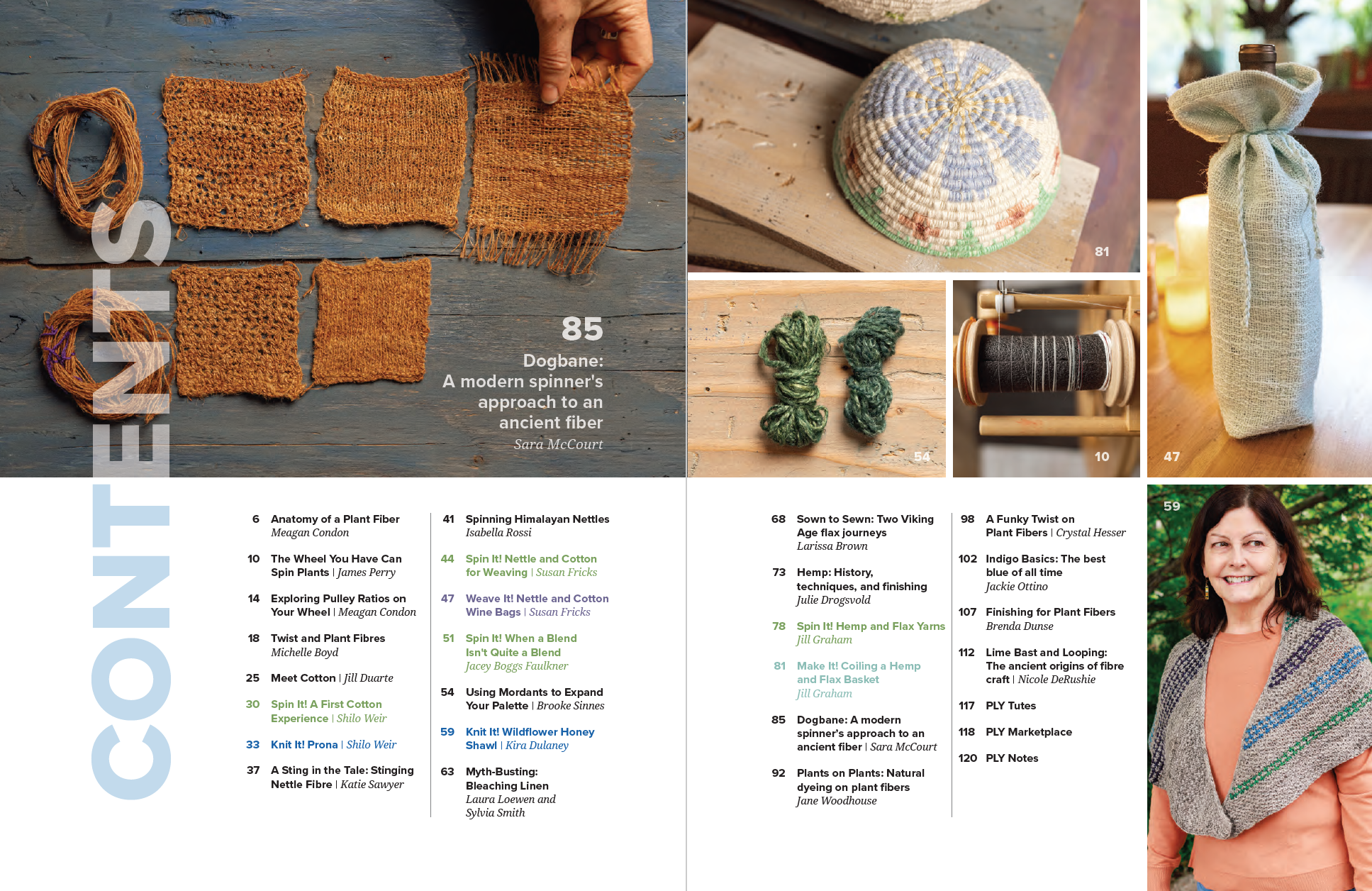 CONTENTS

85
Dogbane: A modern spinner's approach to an ancient fiber
Sara McCourt

81

54

10

47

59

6 Anatomy of a Plant Fiber
Meagan Condon

10 The Wheel You Have Can Spin Plants | James Perry

14 Exploring Pulley Ratios on Your Wheel | Meagan Condon

18 Twist and Plant Fibres
Michelle Boyd

25 Meet Cotton | Jill Duarte

30 Spin It! A First Cotton Experience | Shilo Weir

33 Knit It! Prona | Shilo Weir

37 A Sting in the Tale: Stinging Nettle Fibre | Katie Sawyer

41 Spinning Himalayan Nettles
Isabella Rossi

44 Spin It! Nettle and Cotton for Weaving | Susan Fricks

47 Weave It! Nettle and Cotton Wine Bags | Susan Fricks

51 Spin It! When a Blend Isn't Quite a Blend
Jacey Boggs Faulkner

54 Using Mordants to Expand Your Palette | Brooke Sinnes

59 Knit It! Wildflower Honey Shawl | Kira Dulaney

63 Myth-Busting: Bleaching Linen
Laura Loewen and Sylvia Smith

68 Sown to Sewn: Two Viking Age flax journeys
Larissa Brown

73 Hemp: History, techniques, and finishing
Julie Drogsvold

78 Spin It! Hemp and Flax Yarns
Jill Graham

81 Make It! Coiling a Hemp and Flax Basket
Jill Graham

85 Dogbane: A modern spinner's approach to an ancient fiber | Sara McCourt

92 Plants on Plants: Natural dyeing on plant fibers
Jane Woodhouse

98 A Funky Twist on Plant Fibers | Crystal Hesser

102 Indigo Basics: The best blue of all time
Jackie Ottino

107 Finishing for Plant Fibers
Brenda Dunse

112 Lime Bast and Looping: The ancient origins of fibre craft | Nicole DeRushie

117 PLY Tutes

118 PLY Marketplace

120 PLY Notes