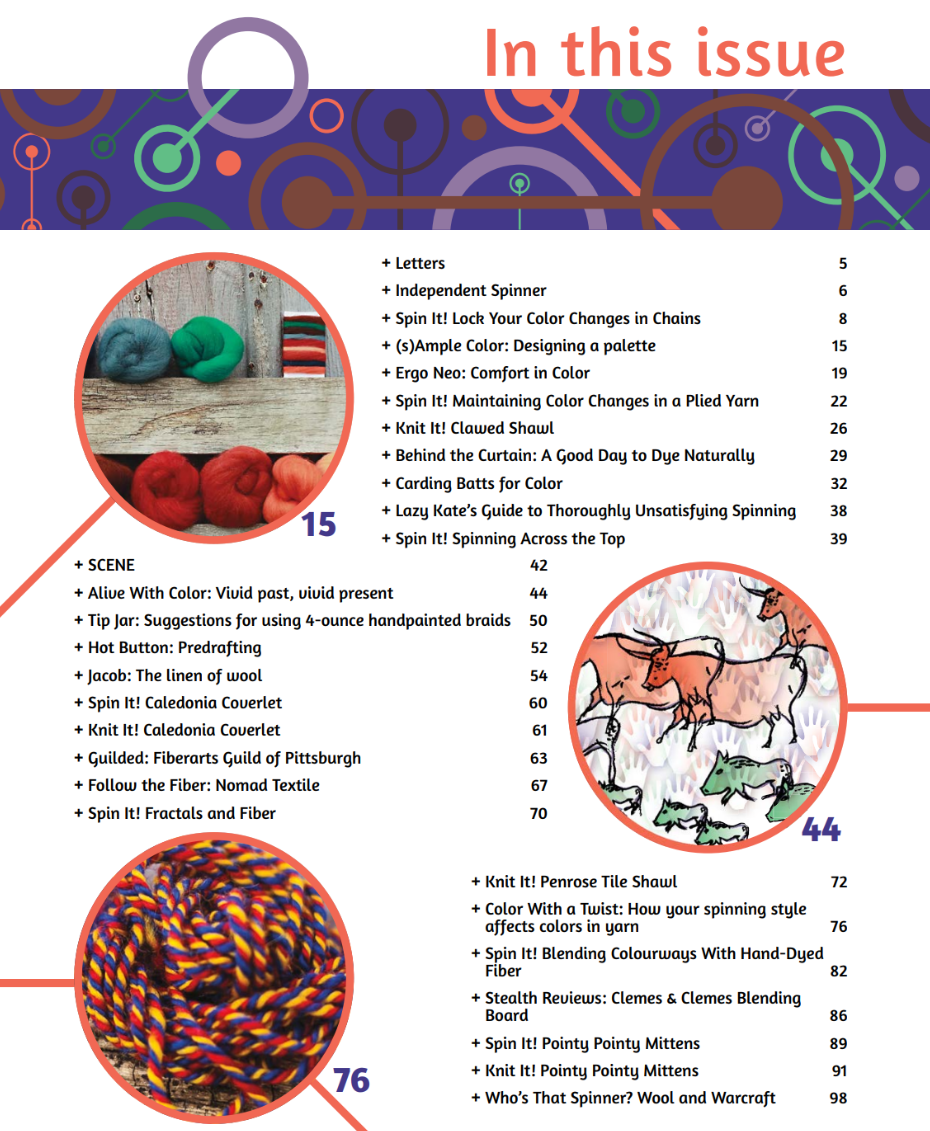 In this issue

+ Letters 5
+ Independent Spinner 6
+ Spin It! Lock Your Color Changes in Chains 8
+ (s)Ample Color: Designing a palette 15
+ Ergo Neo: Comfort in Color 19
+ Spin It! Maintaining Color Changes in a Plied Yarn 22
+ Knit It! Clawed Shawl 26
+ Behind the Curtain: A Good Day to Dye Naturally 29
+ Carding Batts for Color 32
+ Lazy Kate's Guide to Thoroughly Unsatisfying Spinning 38
+ Spin It! Spinning Across the Top 39

15

+ SCENE 42
+ Alive With Color: Vivid past, vivid present 44
+ Tip Jar: Suggestions for using 4-ounce handpainted braids 50
+ Hot Button: Predrafting 52
+ Jacob: The linen of wool 54
+ Spin It! Caledonia Coverlet 60
+ Knit It! Caledonia Coverlet 61
+ Guilded: Fiberarts Guild of Pittsburgh 63
+ Follow the Fiber: Nomad Textile 67
+ Spin It! Fractals and Fiber 70

44

+ Knit It! Penrose Tile Shawl 72
+ Color With a Twist: How your spinning style affects colors in yarn 76
+ Spin It! Blending Colourways With Hand-Dyed Fiber 82
+ Stealth Reviews: Clemes & Clemes Blending Board 86
+ Spin It! Pointy Pointy Mittens 89
+ Knit It! Pointy Pointy Mittens 91
+ Who's That Spinner? Wool and Warcraft 98

76