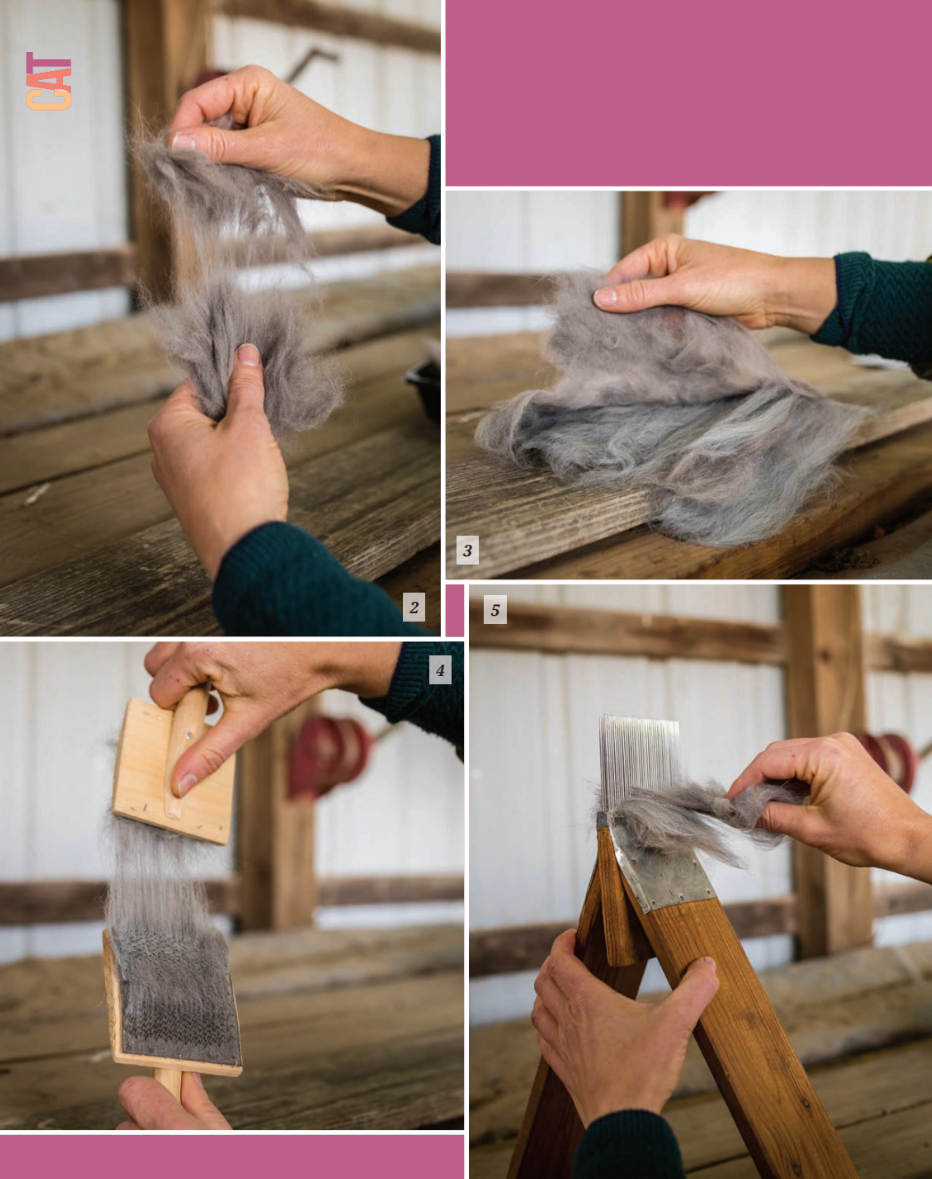 CAT

2

3

4

5