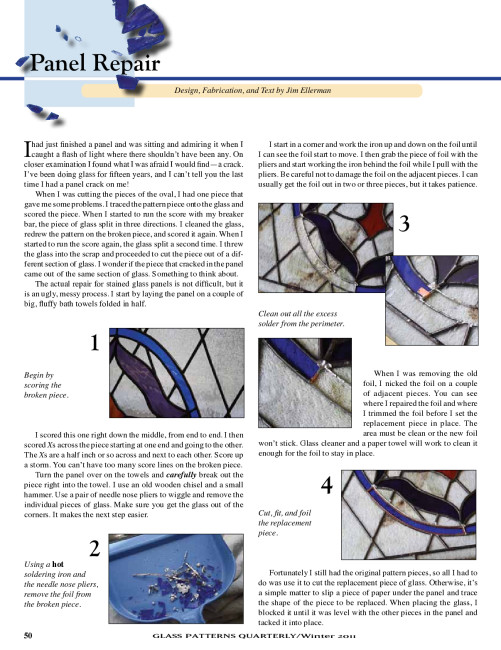 Panel Repair

Design, Fabrication, and Text by Jim Ellerman

I had just finished a panel and was sitting and admiring it when I caught a flash of light where there shouldn't have been any. On closer examination I found what I was afraid I would find—a crack. I've been doing glass for fifteen years, and I can't tell you the last time I had a panel crack on me!

When I was cutting the pieces of the oval, I had one piece that gave me some problems. I traced the pattern piece onto the glass and scored the piece. When I started to run the score with my breaker bar, the piece of glass split in three directions. I cleaned the glass, redrew the pattern on the broken piece, and scored it again. When I started to run the score again, the glass split a second time. I threw the glass into the scrap and proceeded to cut the piece out of a different section of glass. I wonder if the piece that cracked in the panel came out of the same section of glass. Something to think about.

The actual repair for stained glass panels is not difficult, but it is an ugly, messy process. I start by laying the panel on a couple of big, fluffy bath towels folded in half.

1

Begin by scoring the broken piece.

I scored this one right down the middle, from end to end. I then scored Xs across the piece starting at one end and going to the other. The Xs are a half inch or so across and next to each other. Score up a storm. You can't have too many score lines on the broken piece.

Turn the panel over on the towels and carefully break out the piece right into the towel. I use an old wooden chisel and a small hammer. Use a pair of needle nose pliers to wiggle and remove the individual pieces of glass. Make sure you get the glass out of the corners. It makes the next step easier.

2

Using a hot soldering iron and the needle nose pliers, remove the foil from the broken piece.

I start in a corner and work the iron up and down on the foil until I can see the foil start to move. I then grab the piece of foil with the pliers and start working the iron behind the foil while I pull with the pliers. Be careful not to damage the foil on the adjacent pieces. I can usually get the foil out in two or three pieces, but it takes patience.

3

Clean out all the excess solder from the perimeter.

When I was removing the old foil, I nicked the foil on a couple of adjacent pieces. You can see where I repaired the foil and where I trimmed the foil before I set the replacement piece in place. The area must be clean or the new foil won't stick. Glass cleaner and a paper towel will work to clean it enough for the foil to stay in place.

4

Cut, fit, and foil the replacement piece.

Fortunately I still had the original pattern pieces, so all I had to do was use it to cut the replacement piece of glass. Otherwise, it's a simple matter to slip a piece of paper under the panel and trace the shape of the piece to be replaced. When placing the glass, I blocked it until it was level with the other pieces in the panel and tacked it into place.

50 GLASS PATTERNS QUARTERLY/Winter 2011