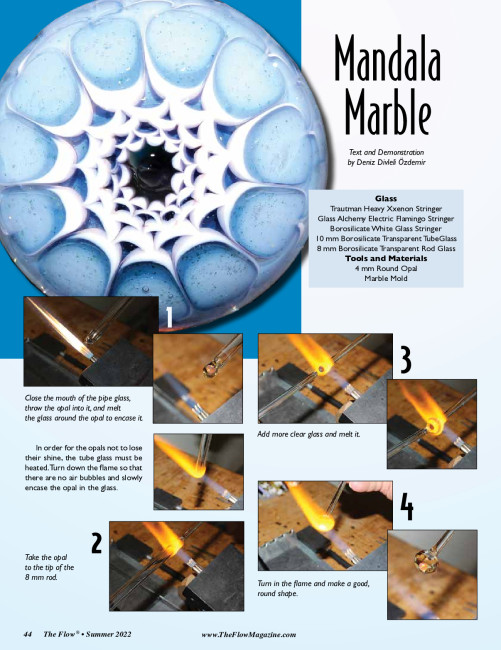 Mandala Marble

Text and Demonstration by Deniz Divleli Özdemir

Glass
Trautman Heavy Xxenon Stringer
Glass Alchemy Electric Flamingo Stringer
Borosilicate White Glass Stringer
10 mm Borosilicate Transparent TubeGlass
8 mm Borosilicate Transparent Rod Glass
Tools and Materials
4 mm Round Opal
Marble Mold

1

Close the mouth of the pipe glass, throw the opal into it, and melt the glass around the opal to encase it.

In order for the opals not to lose their shine, the tube glass must be heated. Turn down the flame so that there are no air bubbles and slowly encase the opal in the glass.

2

Take the opal to the tip of the 8 mm rod.

3

Add more clear glass and melt it.

4

Turn in the flame and make a good, round shape.

44 The Flow® • Summer 2022 www.TheFlowMagazine.com