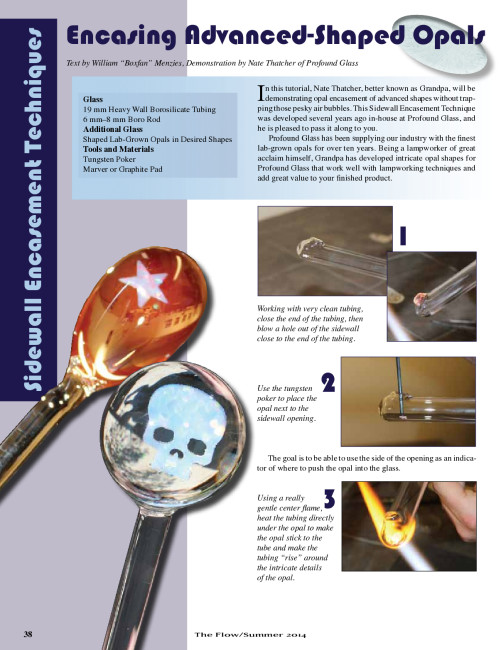 Sidewall Encasement Techniques

Encasing Advanced-Shaped Opals

Text by William "Boxfan" Menzies, Demonstration by Nate Thatcher of Profound Glass

Glass
19 mm Heavy Wall Borosilicate Tubing
6 mm–8 mm Boro Rod
Additional Glass
Shaped Lab-Grown Opals in Desired Shapes
Tools and Materials
Tungsten Poker
Marver or Graphite Pad

In this tutorial, Nate Thatcher, better known as Grandpa, will be demonstrating opal encasement of advanced shapes without trapping those pesky air bubbles. This Sidewall Encasement Technique was developed several years ago in-house at Profound Glass, and he is pleased to pass it along to you.

Profound Glass has been supplying our industry with the finest lab-grown opals for over ten years. Being a lampworker of great acclaim himself, Grandpa has developed intricate opal shapes for Profound Glass that work well with lampworking techniques and add great value to your finished product.

1

Working with very clean tubing, close the end of the tubing, then blow a hole out of the sidewall close to the end of the tubing.

2

Use the tungsten poker to place the opal next to the sidewall opening.

The goal is to be able to use the side of the opening as an indicator of where to push the opal into the glass.

3

Using a really gentle center flame, heat the tubing directly under the opal to make the opal stick to the tube and make the tubing "rise" around the intricate details of the opal.

38

The Flow/Summer 2014