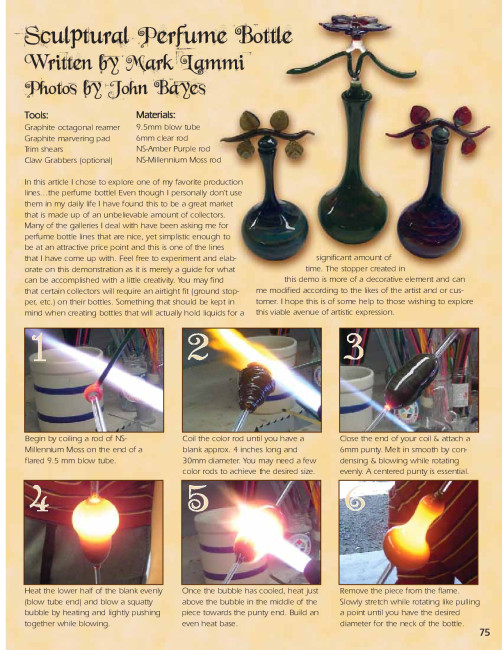 Sculptural Perfume Bottle
Written by Mark Lammi
Photos by John Bayes

Tools:
Graphite octagonal reamer
Graphite marvering pad
Trim shears
Claw Grabbers (optional)

Materials:
9.5mm blow tube
6mm clear rod
NS-Amber Purple rod
NS-Millennium Moss rod

In this article I chose to explore one of my favorite production lines…the perfume bottle! Even though I personally don't use them in my daily life I have found this to be a great market that is made up of an unbelievable amount of collectors. Many of the galleries I deal with have been asking me for perfume bottle lines that are nice, yet simplistic enough to be at an attractive price point and this is one of the lines that I have come up with. Feel free to experiment and elaborate on this demonstration as it is merely a guide for what can be accomplished with a little creativity. You may find that certain collectors will require an airtight fit (ground stopper, etc.) on their bottles. Something that should be kept in mind when creating bottles that will actually hold liquids for a significant amount of time. The stopper created in this demo is more of a decorative element and can me modified according to the likes of the artist and or customer. I hope this is of some help to those wishing to explore this viable avenue of artistic expression.

1
Begin by coiling a rod of NS-Millennium Moss on the end of a flared 9.5 mm blow tube.

2
Coil the color rod until you have a blank approx. 4 inches long and 30mm diameter. You may need a few color rods to achieve the desired size.

3
Close the end of your coil & attach a 6mm punty. Melt in smooth by condensing & blowing while rotating evenly. A centered punty is essential.

4
Heat the lower half of the blank evenly (blow tube end) and blow a squatty bubble by heating and lightly pushing together while blowing.

5
Once the bubble has cooled, heat just above the bubble in the middle of the piece towards the punty end. Build an even heat base.

6
Remove the piece from the flame. Slowly stretch while rotating like pulling a point until you have the desired diameter for the neck of the bottle.

75