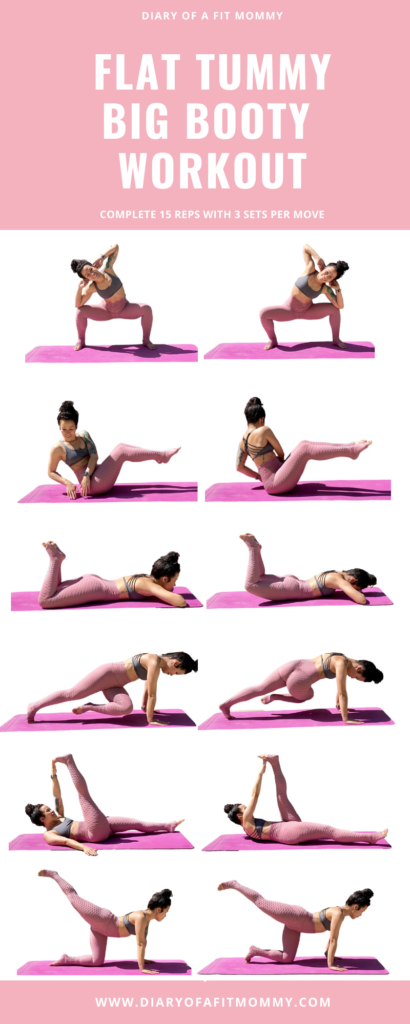 DIARY OF A FIT MOMMY

FLAT TUMMY BIG BOOTY WORKOUT

COMPLETE 15 REPS WITH 3 SETS PER MOVE

WWW.DIARYOFAFITMOMMY.COM