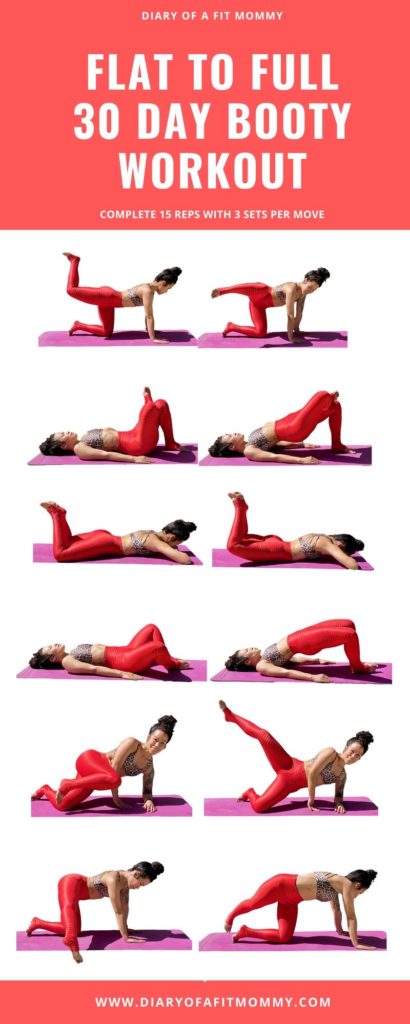 DIARY OF A FIT MOMMY

FLAT TO FULL 30 DAY BOOTY WORKOUT

COMPLETE 15 REPS WITH 3 SETS PER MOVE

WWW.DIARYOFAFITMOMMY.COM