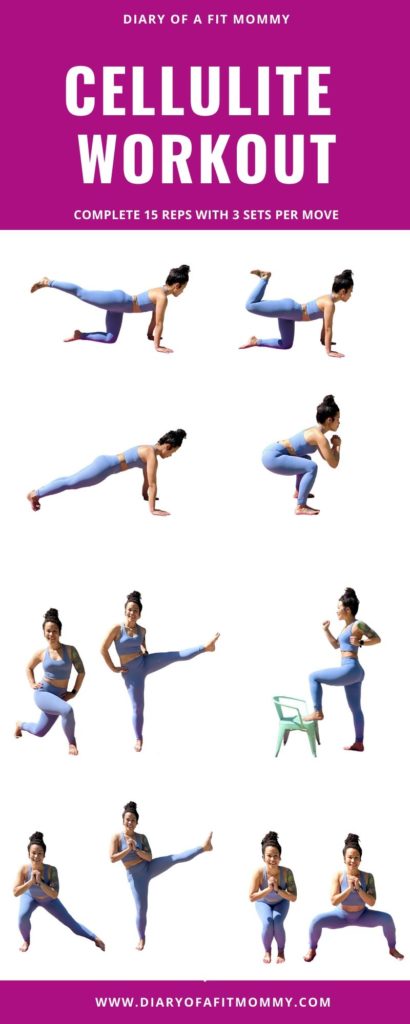 DIARY OF A FIT MOMMY

CELLULITE WORKOUT

COMPLETE 15 REPS WITH 3 SETS PER MOVE

WWW.DIARYOFAFITMOMMY.COM