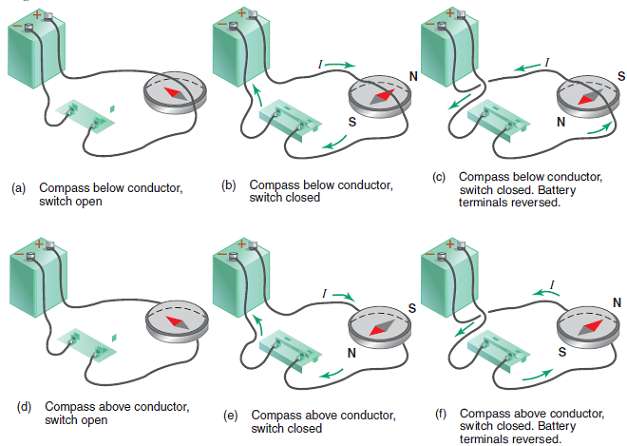 − +

(a) Compass below conductor, switch open

− +
$I$
N
S

(b) Compass below conductor, switch closed

− +
$I$
S
N

(c) Compass below conductor, switch closed. Battery terminals reversed.

− +

(d) Compass above conductor, switch open

− +
$I$
S
N

(e) Compass above conductor, switch closed

− +
$I$
N
S

(f) Compass above conductor, switch closed. Battery terminals reversed.