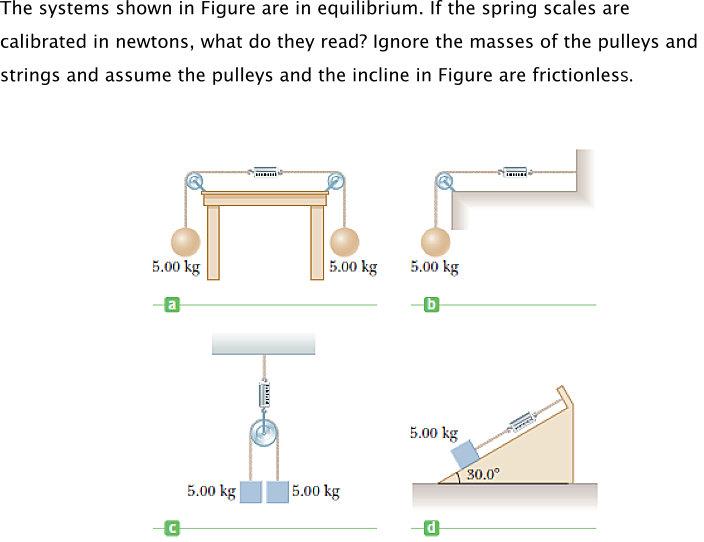 The systems shown in Figure are in equilibrium. If the spring scales are calibrated in newtons, what do they read? Ignore the masses of the pulleys and strings and assume the pulleys and the incline in Figure are frictionless.

5.00 kg

5.00 kg

5.00 kg

a

b

5.00 kg

5.00 kg

5.00 kg

30.0°

c

d