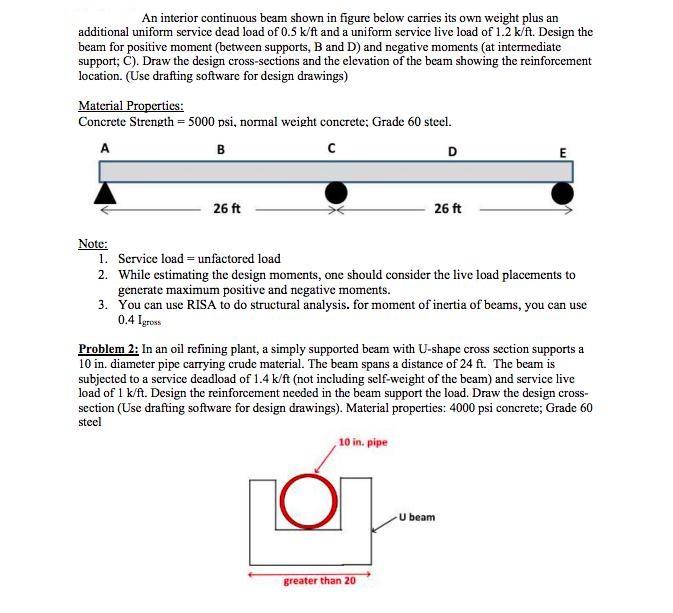 An interior continuous beam shown in figure below carries its own weight plus an additional uniform service dead load of 0.5 k/ft and a uniform service live load of 1.2 k/ft. Design the beam for positive moment (between supports, B and D) and negative moments (at intermediate support; C). Draw the design cross-sections and the elevation of the beam showing the reinforcement location. (Use drafting software for design drawings)

Material Properties:
Concrete Strength = 5000 psi, normal weight concrete; Grade 60 steel.

A B C D E

26 ft 26 ft

Note:
1. Service load = unfactored load
2. While estimating the design moments, one should consider the live load placements to generate maximum positive and negative moments.
3. You can use RISA to do structural analysis. for moment of inertia of beams, you can use 0.4 $I_{gross}$

Problem 2: In an oil refining plant, a simply supported beam with U-shape cross section supports a 10 in. diameter pipe carrying crude material. The beam spans a distance of 24 ft. The beam is subjected to a service deadload of 1.4 k/ft (not including self-weight of the beam) and service live load of 1 k/ft. Design the reinforcement needed in the beam support the load. Draw the design cross-section (Use drafting software for design drawings). Material properties: 4000 psi concrete; Grade 60 steel

10 in. pipe

U beam

greater than 20