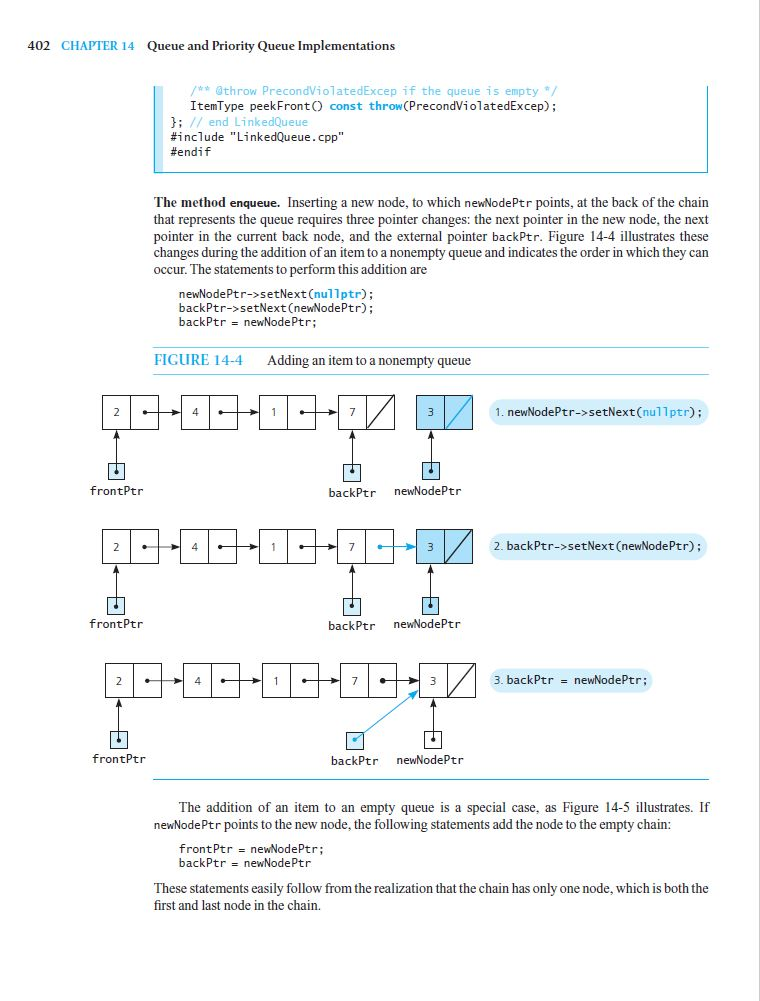 402 CHAPTER 14 Queue and Priority Queue Implementations

/** @throw PrecondViolatedExcep if the queue is empty */
ItemType peekFront() const throw(PrecondViolatedExcep);
}; // end LinkedQueue
#include "LinkedQueue.cpp"
#endif

The method enqueue. Inserting a new node, to which newNodePtr points, at the back of the chain that represents the queue requires three pointer changes: the next pointer in the new node, the next pointer in the current back node, and the external pointer backPtr. Figure 14-4 illustrates these changes during the addition of an item to a nonempty queue and indicates the order in which they can occur. The statements to perform this addition are

newNodePtr->setNext(nullptr);
backPtr->setNext(newNodePtr);
backPtr = newNodePtr;

FIGURE 14-4 Adding an item to a nonempty queue

2 4 1 7 3

1. newNodePtr->setNext(nullptr);

frontPtr backPtr newNodePtr

2 4 1 7 3

2. backPtr->setNext(newNodePtr);

frontPtr backPtr newNodePtr

2 4 1 7 3

3. backPtr = newNodePtr;

frontPtr backPtr newNodePtr

The addition of an item to an empty queue is a special case, as Figure 14-5 illustrates. If newNodePtr points to the new node, the following statements add the node to the empty chain:

frontPtr = newNodePtr;
backPtr = newNodePtr

These statements easily follow from the realization that the chain has only one node, which is both the first and last node in the chain.