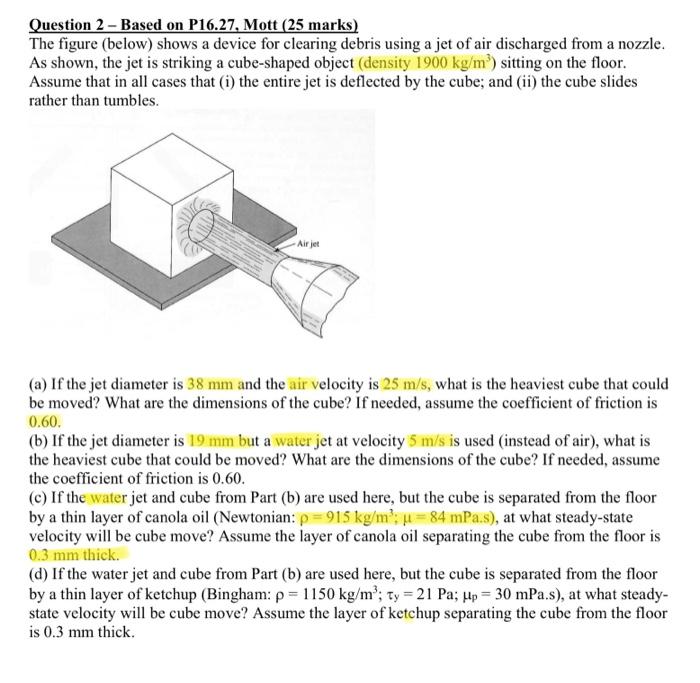 Question 2 – Based on P16.27, Mott (25 marks)
The figure (below) shows a device for clearing debris using a jet of air discharged from a nozzle. As shown, the jet is striking a cube-shaped object (density 1900 kg/m$^3$) sitting on the floor. Assume that in all cases that (i) the entire jet is deflected by the cube; and (ii) the cube slides rather than tumbles.

Air jet

(a) If the jet diameter is 38 mm and the air velocity is 25 m/s, what is the heaviest cube that could be moved? What are the dimensions of the cube? If needed, assume the coefficient of friction is 0.60.
(b) If the jet diameter is 19 mm but a water jet at velocity 5 m/s is used (instead of air), what is the heaviest cube that could be moved? What are the dimensions of the cube? If needed, assume the coefficient of friction is 0.60.
(c) If the water jet and cube from Part (b) are used here, but the cube is separated from the floor by a thin layer of canola oil (Newtonian: $\rho = 915$ kg/m$^3$; $\mu = 84$ mPa.s), at what steady-state velocity will be cube move? Assume the layer of canola oil separating the cube from the floor is 0.3 mm thick.
(d) If the water jet and cube from Part (b) are used here, but the cube is separated from the floor by a thin layer of ketchup (Bingham: $\rho = 1150$ kg/m$^3$; $\tau_y = 21$ Pa; $\mu_p = 30$ mPa.s), at what steady-state velocity will be cube move? Assume the layer of ketchup separating the cube from the floor is 0.3 mm thick.