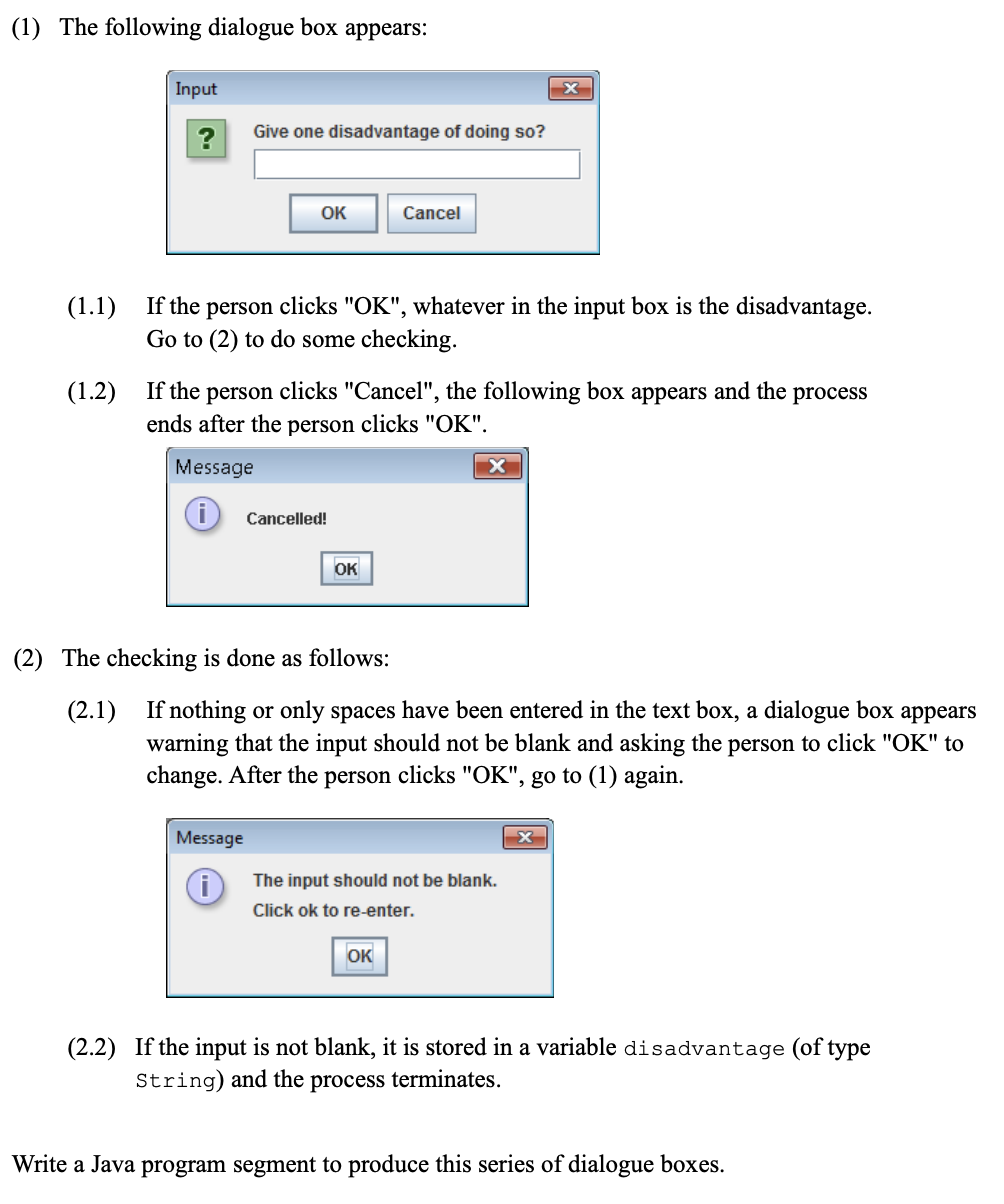 (1) The following dialogue box appears:

Input

?

Give one disadvantage of doing so?

OK Cancel

(1.1) If the person clicks "OK", whatever in the input box is the disadvantage. Go to (2) to do some checking.

(1.2) If the person clicks "Cancel", the following box appears and the process ends after the person clicks "OK".

Message

i

Cancelled!

OK

(2) The checking is done as follows:

(2.1) If nothing or only spaces have been entered in the text box, a dialogue box appears warning that the input should not be blank and asking the person to click "OK" to change. After the person clicks "OK", go to (1) again.

Message

i

The input should not be blank.
Click ok to re-enter.

OK

(2.2) If the input is not blank, it is stored in a variable disadvantage (of type String) and the process terminates.

Write a Java program segment to produce this series of dialogue boxes.