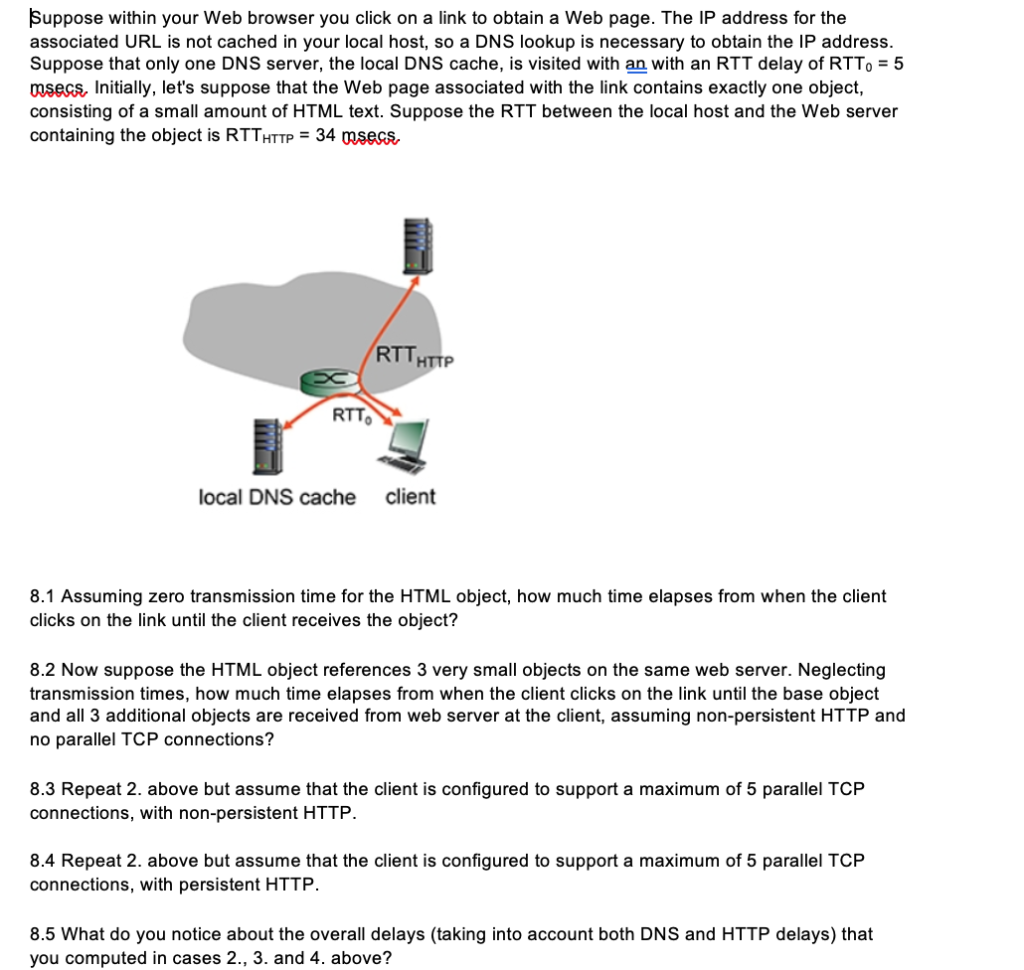 Suppose within your Web browser you click on a link to obtain a Web page. The IP address for the associated URL is not cached in your local host, so a DNS lookup is necessary to obtain the IP address. Suppose that only one DNS server, the local DNS cache, is visited with an with an RTT delay of $RTT_0$ = 5 msecs. Initially, let's suppose that the Web page associated with the link contains exactly one object, consisting of a small amount of HTML text. Suppose the RTT between the local host and the Web server containing the object is $RTT_{HTTP}$ = 34 msecs.

$RTT_{HTTP}$

$RTT_0$

local DNS cache

client

8.1 Assuming zero transmission time for the HTML object, how much time elapses from when the client clicks on the link until the client receives the object?

8.2 Now suppose the HTML object references 3 very small objects on the same web server. Neglecting transmission times, how much time elapses from when the client clicks on the link until the base object and all 3 additional objects are received from web server at the client, assuming non-persistent HTTP and no parallel TCP connections?

8.3 Repeat 2. above but assume that the client is configured to support a maximum of 5 parallel TCP connections, with non-persistent HTTP.

8.4 Repeat 2. above but assume that the client is configured to support a maximum of 5 parallel TCP connections, with persistent HTTP.

8.5 What do you notice about the overall delays (taking into account both DNS and HTTP delays) that you computed in cases 2., 3. and 4. above?