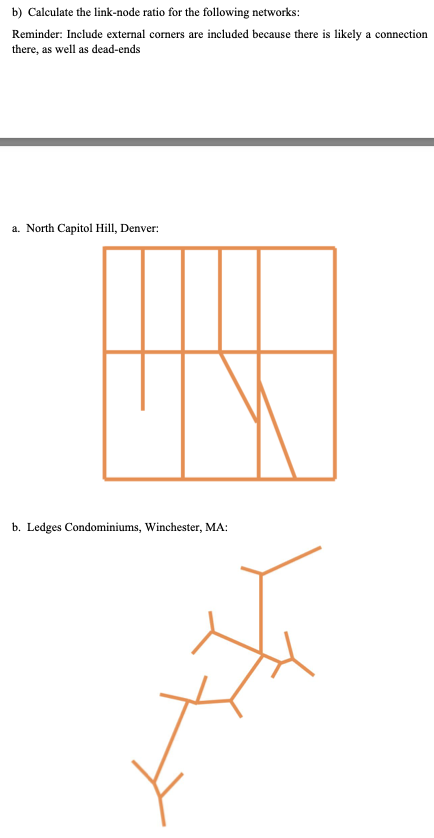 b) Calculate the link-node ratio for the following networks:

Reminder: Include external corners are included because there is likely a connection there, as well as dead-ends

a. North Capitol Hill, Denver:

b. Ledges Condominiums, Winchester, MA: