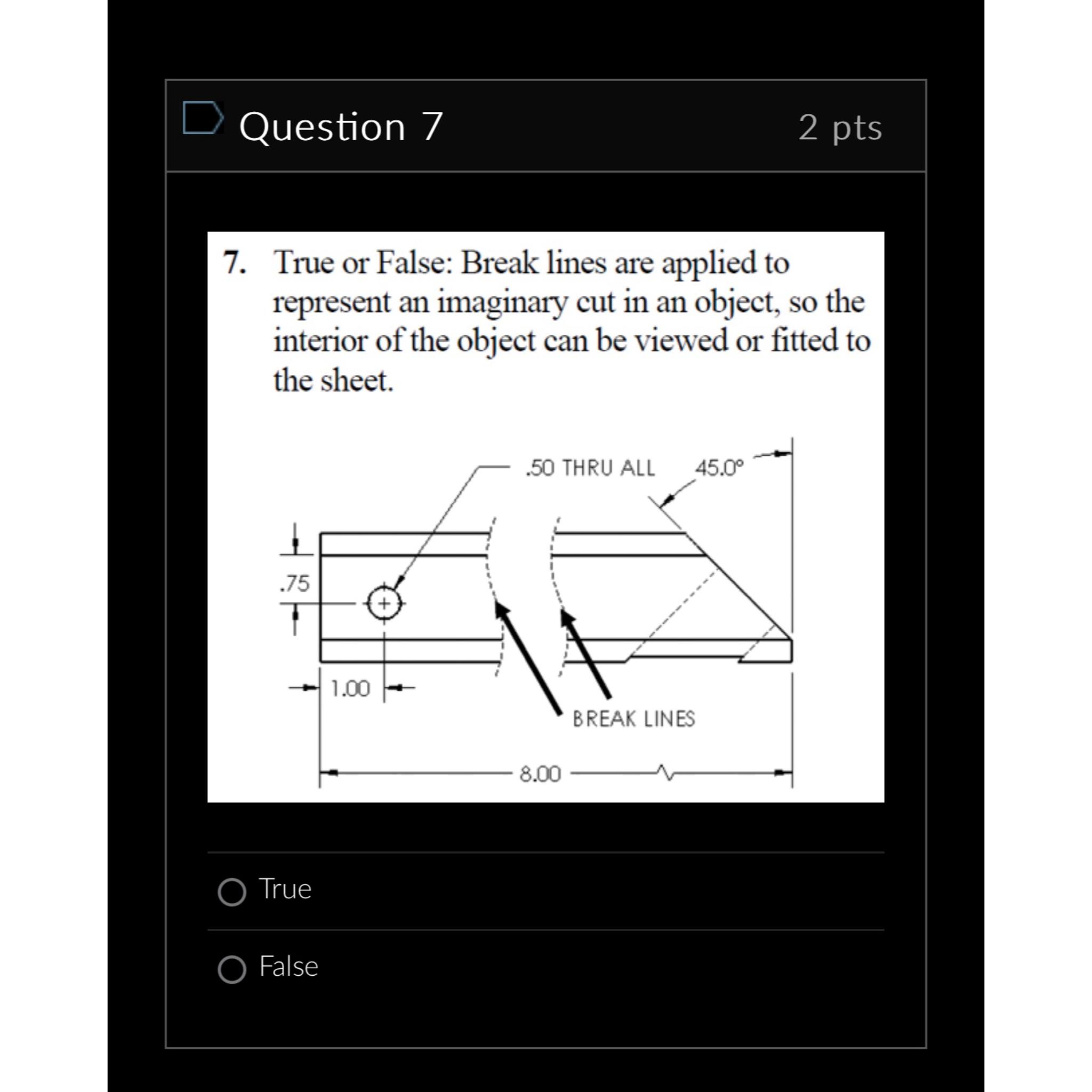 Question 7

2 pts

7. True or False: Break lines are applied to represent an imaginary cut in an object, so the interior of the object can be viewed or fitted to the sheet.

.50 THRU ALL

45.0°

.75

1.00

BREAK LINES

8.00

True

False