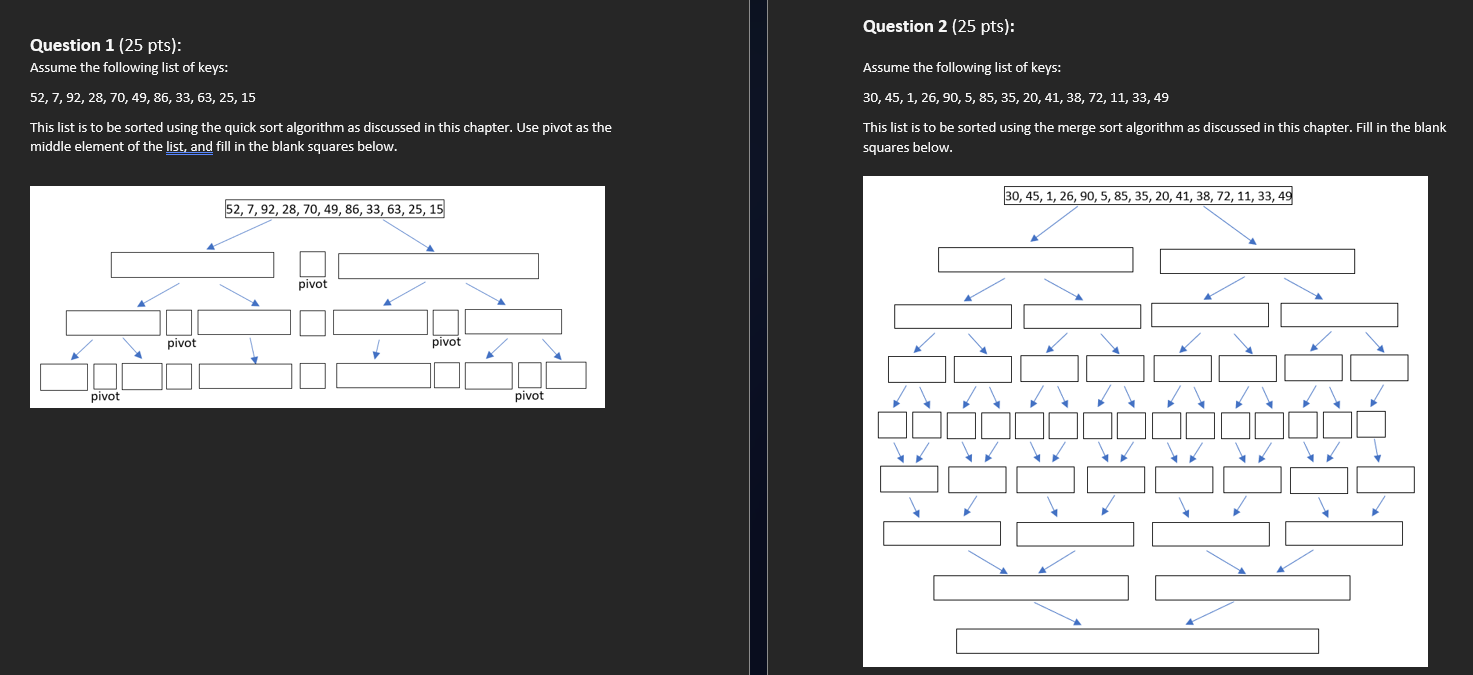 Question 1 (25 pts):

Assume the following list of keys:

52, 7, 92, 28, 70, 49, 86, 33, 63, 25, 15

This list is to be sorted using the quick sort algorithm as discussed in this chapter. Use pivot as the middle element of the list, and fill in the blank squares below.

52, 7, 92, 28, 70, 49, 86, 33, 63, 25, 15

pivot

pivot

pivot

pivot

pivot

Question 2 (25 pts):

Assume the following list of keys:

30, 45, 1, 26, 90, 5, 85, 35, 20, 41, 38, 72, 11, 33, 49

This list is to be sorted using the merge sort algorithm as discussed in this chapter. Fill in the blank squares below.

30, 45, 1, 26, 90, 5, 85, 35, 20, 41, 38, 72, 11, 33, 49