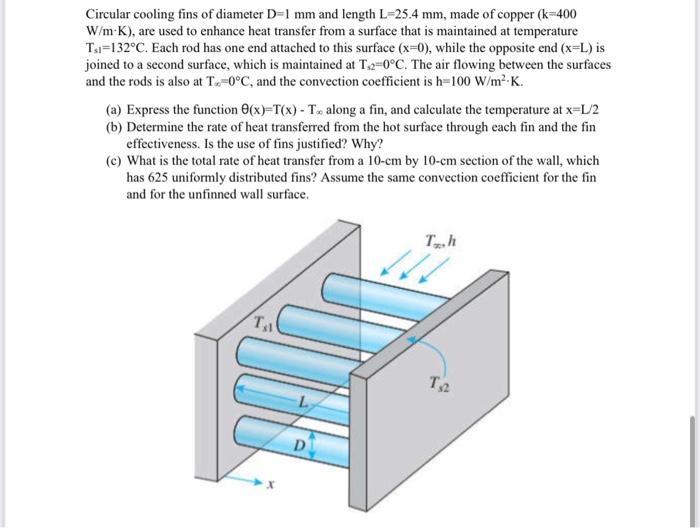 Circular cooling fins of diameter D=1 mm and length L=25.4 mm, made of copper (k=400 W/m·K), are used to enhance heat transfer from a surface that is maintained at temperature $T_{s1}$=132°C. Each rod has one end attached to this surface (x=0), while the opposite end (x=L) is joined to a second surface, which is maintained at $T_{s2}$=0°C. The air flowing between the surfaces and the rods is also at $T_\infty$=0°C, and the convection coefficient is h=100 W/m$^2$·K.

(a) Express the function θ(x)=T(x) - $T_\infty$ along a fin, and calculate the temperature at x=L/2
(b) Determine the rate of heat transferred from the hot surface through each fin and the fin effectiveness. Is the use of fins justified? Why?
(c) What is the total rate of heat transfer from a 10-cm by 10-cm section of the wall, which has 625 uniformly distributed fins? Assume the same convection coefficient for the fin and for the unfinned wall surface.

$T_\infty, h$
$T_{s1}$
$T_{s2}$
L
D
x