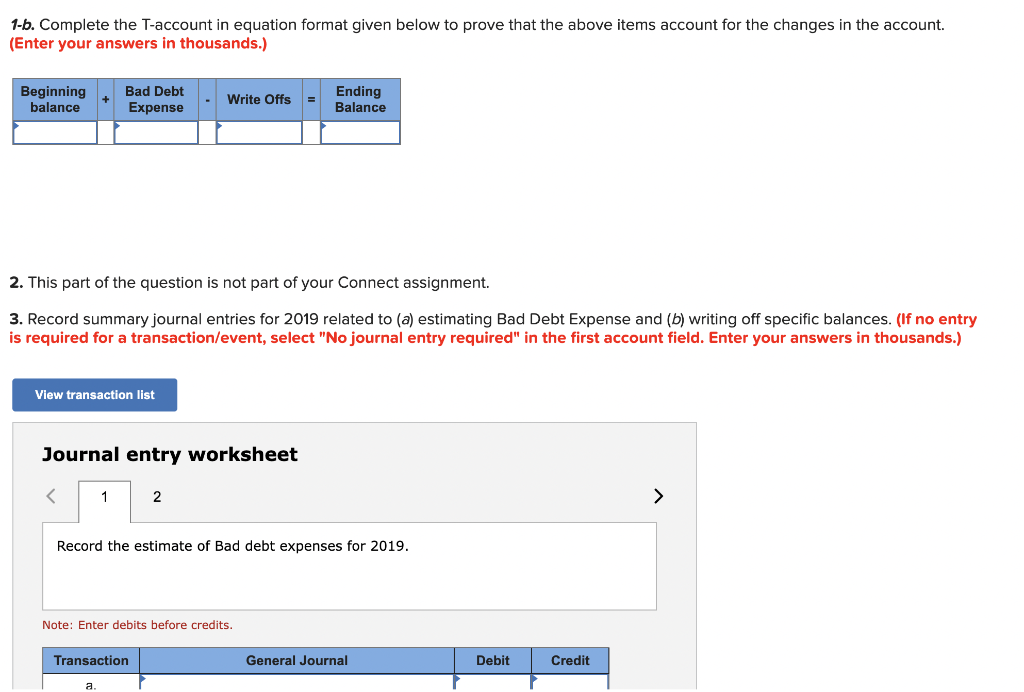 1-b. Complete the T-account in equation format given below to prove that the above items account for the changes in the account. (Enter your answers in thousands.)

| Beginning balance | + | Bad Debt Expense | - | Write Offs | = | Ending Balance |
|---|---|---|---|---|---|---|
| | | | | | | |

2. This part of the question is not part of your Connect assignment.

3. Record summary journal entries for 2019 related to (a) estimating Bad Debt Expense and (b) writing off specific balances. (If no entry is required for a transaction/event, select "No journal entry required" in the first account field. Enter your answers in thousands.)

View transaction list

Journal entry worksheet

< 1 2 >

Record the estimate of Bad debt expenses for 2019.

Note: Enter debits before credits.

| Transaction | General Journal | Debit | Credit |
|---|---|---|---|
| a. | | | |