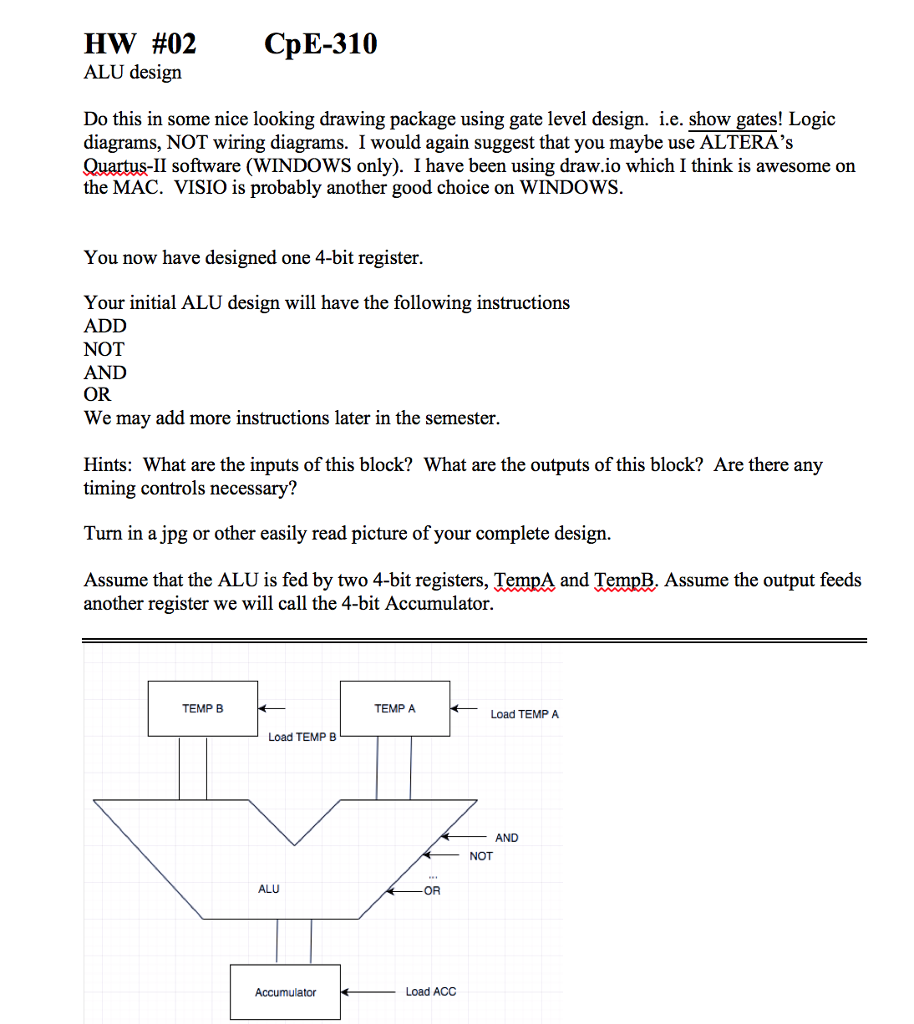 HW #02 CpE-310
ALU design

Do this in some nice looking drawing package using gate level design. i.e. show gates! Logic diagrams, NOT wiring diagrams. I would again suggest that you maybe use ALTERA's Quartus-II software (WINDOWS only). I have been using draw.io which I think is awesome on the MAC. VISIO is probably another good choice on WINDOWS.

You now have designed one 4-bit register.

Your initial ALU design will have the following instructions
ADD
NOT
AND
OR
We may add more instructions later in the semester.

Hints: What are the inputs of this block? What are the outputs of this block? Are there any timing controls necessary?

Turn in a jpg or other easily read picture of your complete design.

Assume that the ALU is fed by two 4-bit registers, TempA and TempB. Assume the output feeds another register we will call the 4-bit Accumulator.

TEMP B
Load TEMP B
TEMP A
Load TEMP A
AND
NOT
...
OR
ALU
Accumulator
Load ACC