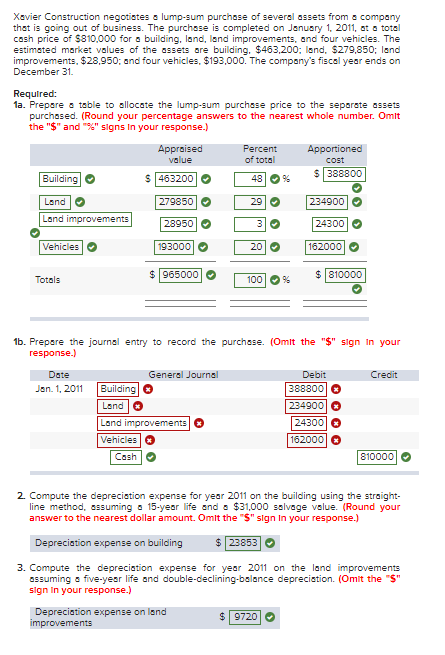 Xavier Construction negotiates a lump-sum purchase of several assets from a company that is going out of business. The purchase is completed on January 1, 2011, at a total cash price of $810,000 for a building, land, land improvements, and four vehicles. The estimated market values of the assets are building, $463,200; land, $279,850; land improvements, $28,950; and four vehicles, $193,000. The company's fiscal year ends on December 31.

Required:
1a. Prepare a table to allocate the lump-sum purchase price to the separate assets purchased. (Round your percentage answers to the nearest whole number. Omit the "$" and "%" signs in your response.)

| | Appraised value | Percent of total | Apportioned cost |
|---|---|---|---|
| Building | $ 463200 | 48 % | $ 388800 |
| Land | 279850 | 29 | 234900 |
| Land improvements | 28950 | 3 | 24300 |
| Vehicles | 193000 | 20 | 162000 |
| Totals | $ 965000 | 100 % | $ 810000 |

1b. Prepare the journal entry to record the purchase. (Omit the "$" sign in your response.)

| Date | General Journal | Debit | Credit |
|---|---|---|---|
| Jan. 1, 2011 | Building | 388800 | |
| | Land | 234900 | |
| | Land improvements | 24300 | |
| | Vehicles | 162000 | |
| | Cash | | 810000 |

2. Compute the depreciation expense for year 2011 on the building using the straight-line method, assuming a 15-year life and a $31,000 salvage value. (Round your answer to the nearest dollar amount. Omit the "$" sign in your response.)

Depreciation expense on building $ 23853

3. Compute the depreciation expense for year 2011 on the land improvements assuming a five-year life and double-declining-balance depreciation. (Omit the "$" sign in your response.)

Depreciation expense on land improvements $ 9720