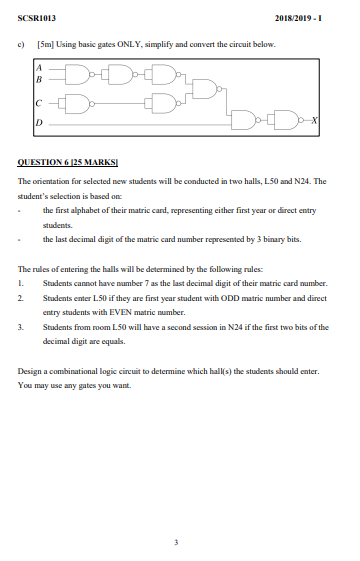 SCSR1013 2018/2019 - I

c) [5m] Using basic gates ONLY, simplify and convert the circuit below.

A
B
C
D
X

QUESTION 6 [25 MARKS]

The orientation for selected new students will be conducted in two halls, L50 and N24. The student's selection is based on:
- the first alphabet of their matric card, representing either first year or direct entry students.
- the last decimal digit of the matric card number represented by 3 binary bits.

The rules of entering the halls will be determined by the following rules:
1. Students cannot have number 7 as the last decimal digit of their matric card number.
2. Students enter L50 if they are first year student with ODD matric number and direct entry students with EVEN matric number.
3. Students from room L50 will have a second session in N24 if the first two bits of the decimal digit are equals.

Design a combinational logic circuit to determine which hall(s) the students should enter. You may use any gates you want.

3