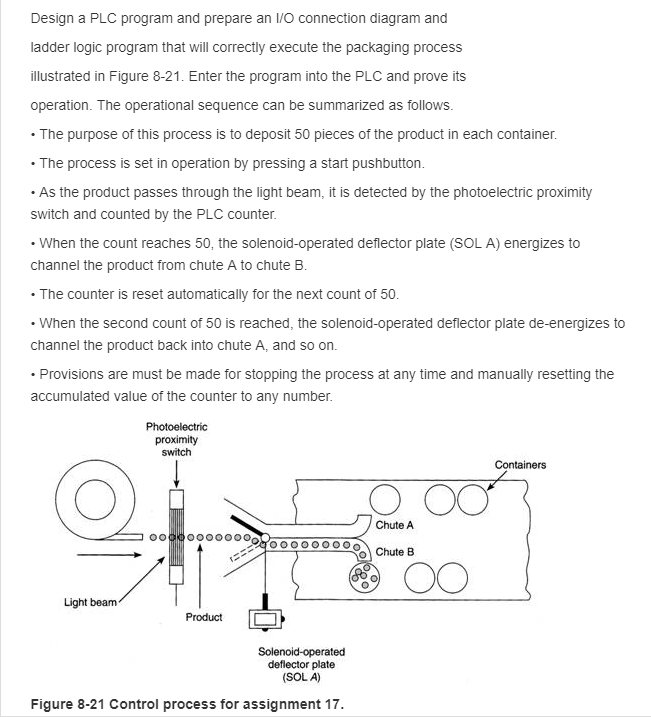 Design a PLC program and prepare an I/O connection diagram and ladder logic program that will correctly execute the packaging process illustrated in Figure 8-21. Enter the program into the PLC and prove its operation. The operational sequence can be summarized as follows.

• The purpose of this process is to deposit 50 pieces of the product in each container.

• The process is set in operation by pressing a start pushbutton.

• As the product passes through the light beam, it is detected by the photoelectric proximity switch and counted by the PLC counter.

• When the count reaches 50, the solenoid-operated deflector plate (SOL A) energizes to channel the product from chute A to chute B.

• The counter is reset automatically for the next count of 50.

• When the second count of 50 is reached, the solenoid-operated deflector plate de-energizes to channel the product back into chute A, and so on.

• Provisions are must be made for stopping the process at any time and manually resetting the accumulated value of the counter to any number.

Photoelectric proximity switch

Containers

Chute A

Chute B

Light beam

Product

Solenoid-operated deflector plate (SOL A)

Figure 8-21 Control process for assignment 17.