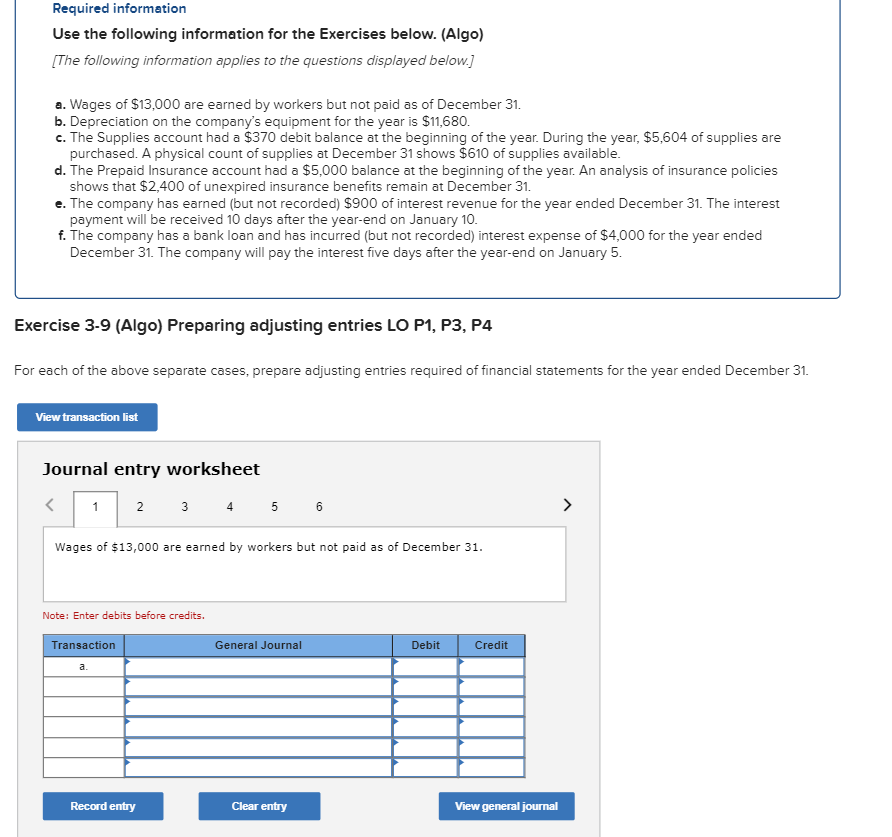 Required information

Use the following information for the Exercises below. (Algo)

[The following information applies to the questions displayed below.]

a. Wages of $13,000 are earned by workers but not paid as of December 31.
b. Depreciation on the company's equipment for the year is $11,680.
c. The Supplies account had a $370 debit balance at the beginning of the year. During the year, $5,604 of supplies are purchased. A physical count of supplies at December 31 shows $610 of supplies available.
d. The Prepaid Insurance account had a $5,000 balance at the beginning of the year. An analysis of insurance policies shows that $2,400 of unexpired insurance benefits remain at December 31.
e. The company has earned (but not recorded) $900 of interest revenue for the year ended December 31. The interest payment will be received 10 days after the year-end on January 10.
f. The company has a bank loan and has incurred (but not recorded) interest expense of $4,000 for the year ended December 31. The company will pay the interest five days after the year-end on January 5.

Exercise 3-9 (Algo) Preparing adjusting entries LO P1, P3, P4

For each of the above separate cases, prepare adjusting entries required of financial statements for the year ended December 31.

View transaction list

Journal entry worksheet

< 1 2 3 4 5 6 >

Wages of $13,000 are earned by workers but not paid as of December 31.

Note: Enter debits before credits.

| Transaction | General Journal | Debit | Credit |
|---|---|---|---|
| a. | | | |
| | | | |
| | | | |
| | | | |
| | | | |
| | | | |

Record entry

Clear entry

View general journal