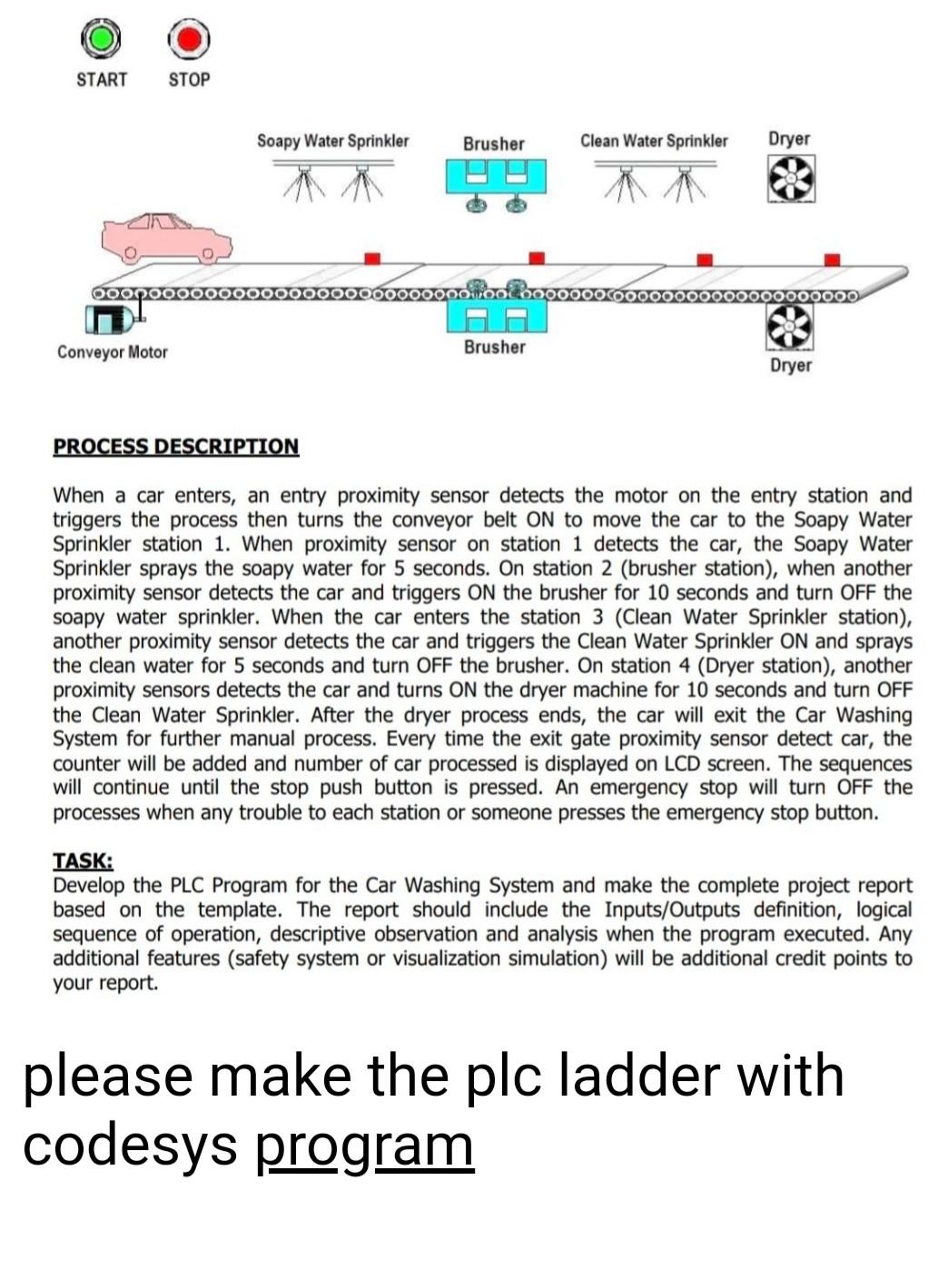 START STOP

Soapy Water Sprinkler

Brusher

Clean Water Sprinkler

Dryer

Conveyor Motor

Brusher

Dryer

PROCESS DESCRIPTION

When a car enters, an entry proximity sensor detects the motor on the entry station and triggers the process then turns the conveyor belt ON to move the car to the Soapy Water Sprinkler station 1. When proximity sensor on station 1 detects the car, the Soapy Water Sprinkler sprays the soapy water for 5 seconds. On station 2 (brusher station), when another proximity sensor detects the car and triggers ON the brusher for 10 seconds and turn OFF the soapy water sprinkler. When the car enters the station 3 (Clean Water Sprinkler station), another proximity sensor detects the car and triggers the Clean Water Sprinkler ON and sprays the clean water for 5 seconds and turn OFF the brusher. On station 4 (Dryer station), another proximity sensors detects the car and turns ON the dryer machine for 10 seconds and turn OFF the Clean Water Sprinkler. After the dryer process ends, the car will exit the Car Washing System for further manual process. Every time the exit gate proximity sensor detect car, the counter will be added and number of car processed is displayed on LCD screen. The sequences will continue until the stop push button is pressed. An emergency stop will turn OFF the processes when any trouble to each station or someone presses the emergency stop button.

TASK:
Develop the PLC Program for the Car Washing System and make the complete project report based on the template. The report should include the Inputs/Outputs definition, logical sequence of operation, descriptive observation and analysis when the program executed. Any additional features (safety system or visualization simulation) will be additional credit points to your report.

please make the plc ladder with codesys program