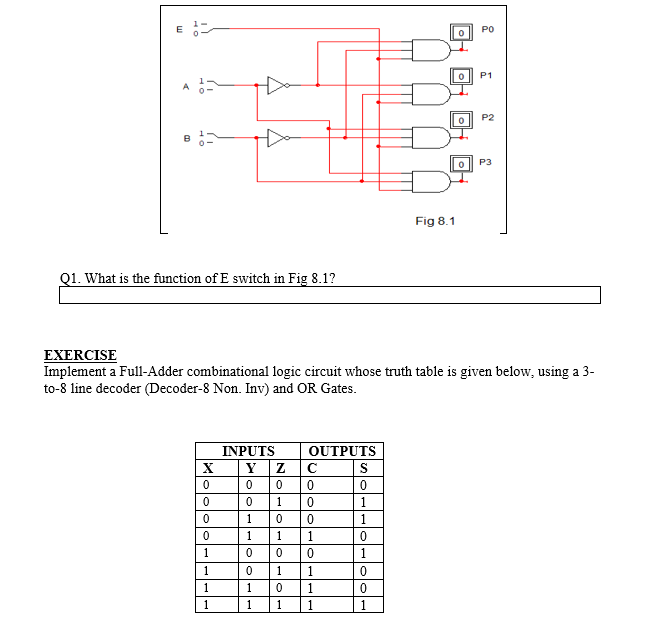 E 1 0

A 1 0

B 1 0

0 P0

0 P1

0 P2

0 P3

Fig 8.1

Q1. What is the function of E switch in Fig 8.1?

EXERCISE
Implement a Full-Adder combinational logic circuit whose truth table is given below, using a 3-to-8 line decoder (Decoder-8 Non. Inv) and OR Gates.

| INPUTS | | | OUTPUTS | |
|---|---|---|---|---|
| X | Y | Z | C | S |
| 0 | 0 | 0 | 0 | 0 |
| 0 | 0 | 1 | 0 | 1 |
| 0 | 1 | 0 | 0 | 1 |
| 0 | 1 | 1 | 1 | 0 |
| 1 | 0 | 0 | 0 | 1 |
| 1 | 0 | 1 | 1 | 0 |
| 1 | 1 | 0 | 1 | 0 |
| 1 | 1 | 1 | 1 | 1 |