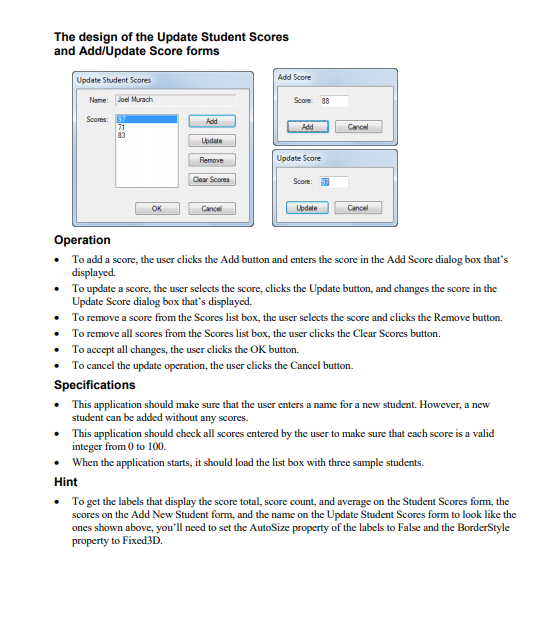 The design of the Update Student Scores and Add/Update Score forms

Update Student Scores

Name: Joel Murach

Scores: 97
71
83

Add

Update

Remove

Clear Scores

OK Cancel

Add Score

Score: 88

Add Cancel

Update Score

Score: 97

Update Cancel

Operation

• To add a score, the user clicks the Add button and enters the score in the Add Score dialog box that's displayed.
• To update a score, the user selects the score, clicks the Update button, and changes the score in the Update Score dialog box that's displayed.
• To remove a score from the Scores list box, the user selects the score and clicks the Remove button.
• To remove all scores from the Scores list box, the user clicks the Clear Scores button.
• To accept all changes, the user clicks the OK button.
• To cancel the update operation, the user clicks the Cancel button.

Specifications

• This application should make sure that the user enters a name for a new student. However, a new student can be added without any scores.
• This application should check all scores entered by the user to make sure that each score is a valid integer from 0 to 100.
• When the application starts, it should load the list box with three sample students.

Hint

• To get the labels that display the score total, score count, and average on the Student Scores form, the scores on the Add New Student form, and the name on the Update Student Scores form to look like the ones shown above, you'll need to set the AutoSize property of the labels to False and the BorderStyle property to Fixed3D.