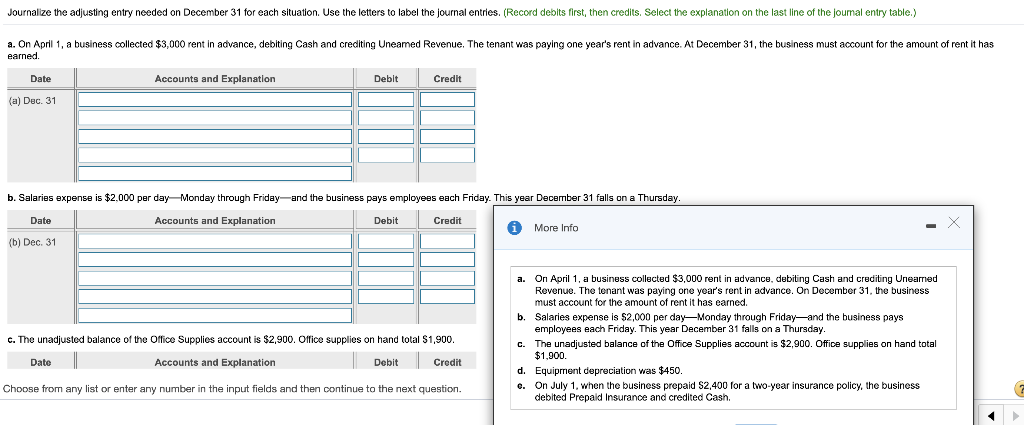 Journalize the adjusting entry needed on December 31 for each situation. Use the letters to label the journal entries. (Record debits first, then credits. Select the explanation on the last line of the journal entry table.)

a. On April 1, a business collected $3,000 rent in advance, debiting Cash and crediting Unearned Revenue. The tenant was paying one year's rent in advance. At December 31, the business must account for the amount of rent it has earned.

| Date | Accounts and Explanation | Debit | Credit |
|---|---|---|---|
| (a) Dec. 31 | | | |
| | | | |
| | | | |
| | | | |

b. Salaries expense is $2,000 per day—Monday through Friday—and the business pays employees each Friday. This year December 31 falls on a Thursday.

| Date | Accounts and Explanation | Debit | Credit |
|---|---|---|---|
| (b) Dec. 31 | | | |
| | | | |
| | | | |
| | | | |

c. The unadjusted balance of the Office Supplies account is $2,900. Office supplies on hand total $1,900.

| Date | Accounts and Explanation | Debit | Credit |
|---|---|---|---|

Choose from any list or enter any number in the input fields and then continue to the next question.

More Info

a. On April 1, a business collected $3,000 rent in advance, debiting Cash and crediting Unearned Revenue. The tenant was paying one year's rent in advance. On December 31, the business must account for the amount of rent it has earned.
b. Salaries expense is $2,000 per day—Monday through Friday—and the business pays employees each Friday. This year December 31 falls on a Thursday.
c. The unadjusted balance of the Office Supplies account is $2,900. Office supplies on hand total $1,900.
d. Equipment depreciation was $450.
e. On July 1, when the business prepaid $2,400 for a two-year insurance policy, the business debited Prepaid Insurance and credited Cash.