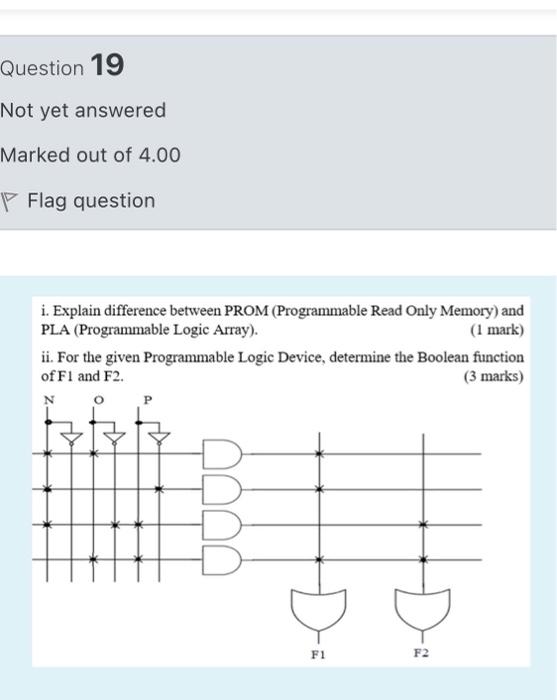 Question 19

Not yet answered

Marked out of 4.00

Flag question

i. Explain difference between PROM (Programmable Read Only Memory) and PLA (Programmable Logic Array). (1 mark)

ii. For the given Programmable Logic Device, determine the Boolean function of F1 and F2. (3 marks)

N O P

F1 F2