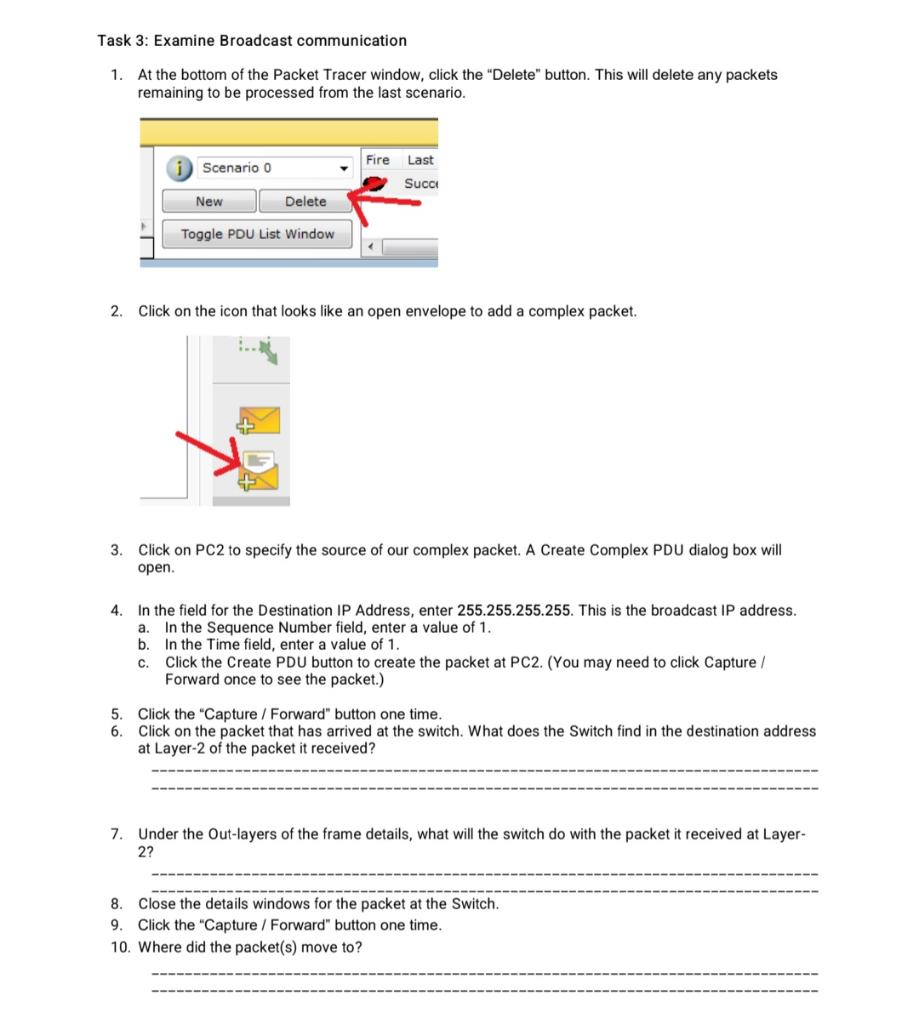 Task 3: Examine Broadcast communication

1. At the bottom of the Packet Tracer window, click the "Delete" button. This will delete any packets remaining to be processed from the last scenario.

Scenario 0
Fire Last
Succ
New Delete
Toggle PDU List Window

2. Click on the icon that looks like an open envelope to add a complex packet.

3. Click on PC2 to specify the source of our complex packet. A Create Complex PDU dialog box will open.

4. In the field for the Destination IP Address, enter 255.255.255.255. This is the broadcast IP address.
a. In the Sequence Number field, enter a value of 1.
b. In the Time field, enter a value of 1.
c. Click the Create PDU button to create the packet at PC2. (You may need to click Capture / Forward once to see the packet.)

5. Click the "Capture / Forward" button one time.
6. Click on the packet that has arrived at the switch. What does the Switch find in the destination address at Layer-2 of the packet it received?

7. Under the Out-layers of the frame details, what will the switch do with the packet it received at Layer-2?

8. Close the details windows for the packet at the Switch.
9. Click the "Capture / Forward" button one time.
10. Where did the packet(s) move to?