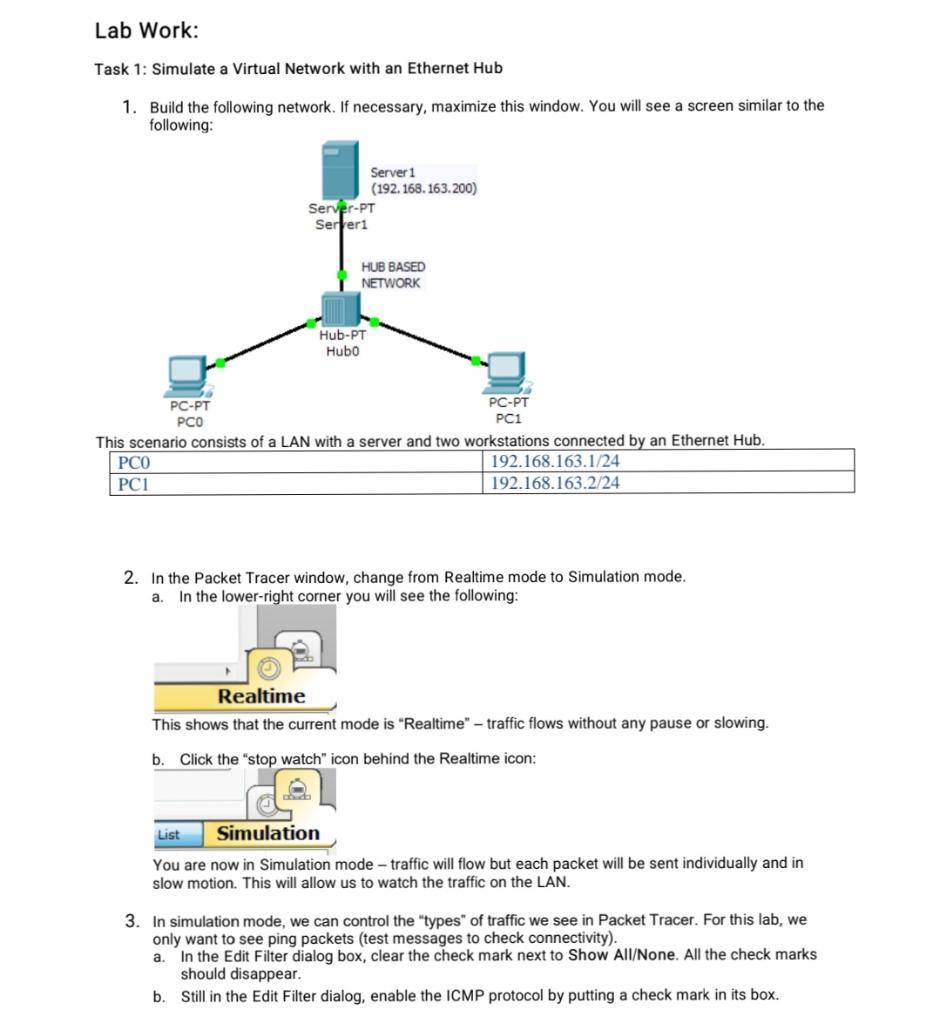 Lab Work:

Task 1: Simulate a Virtual Network with an Ethernet Hub

1. Build the following network. If necessary, maximize this window. You will see a screen similar to the following:

Server1
(192.168.163.200)
Server-PT
Server1

HUB BASED
NETWORK

Hub-PT
Hub0

PC-PT
PC0

PC-PT
PC1

This scenario consists of a LAN with a server and two workstations connected by an Ethernet Hub.

| PC0 | 192.168.163.1/24 |
|---|---|
| PC1 | 192.168.163.2/24 |

2. In the Packet Tracer window, change from Realtime mode to Simulation mode.
a. In the lower-right corner you will see the following:

Realtime

This shows that the current mode is "Realtime" – traffic flows without any pause or slowing.

b. Click the "stop watch" icon behind the Realtime icon:

List Simulation

You are now in Simulation mode – traffic will flow but each packet will be sent individually and in slow motion. This will allow us to watch the traffic on the LAN.

3. In simulation mode, we can control the "types" of traffic we see in Packet Tracer. For this lab, we only want to see ping packets (test messages to check connectivity).
a. In the Edit Filter dialog box, clear the check mark next to Show All/None. All the check marks should disappear.
b. Still in the Edit Filter dialog, enable the ICMP protocol by putting a check mark in its box.