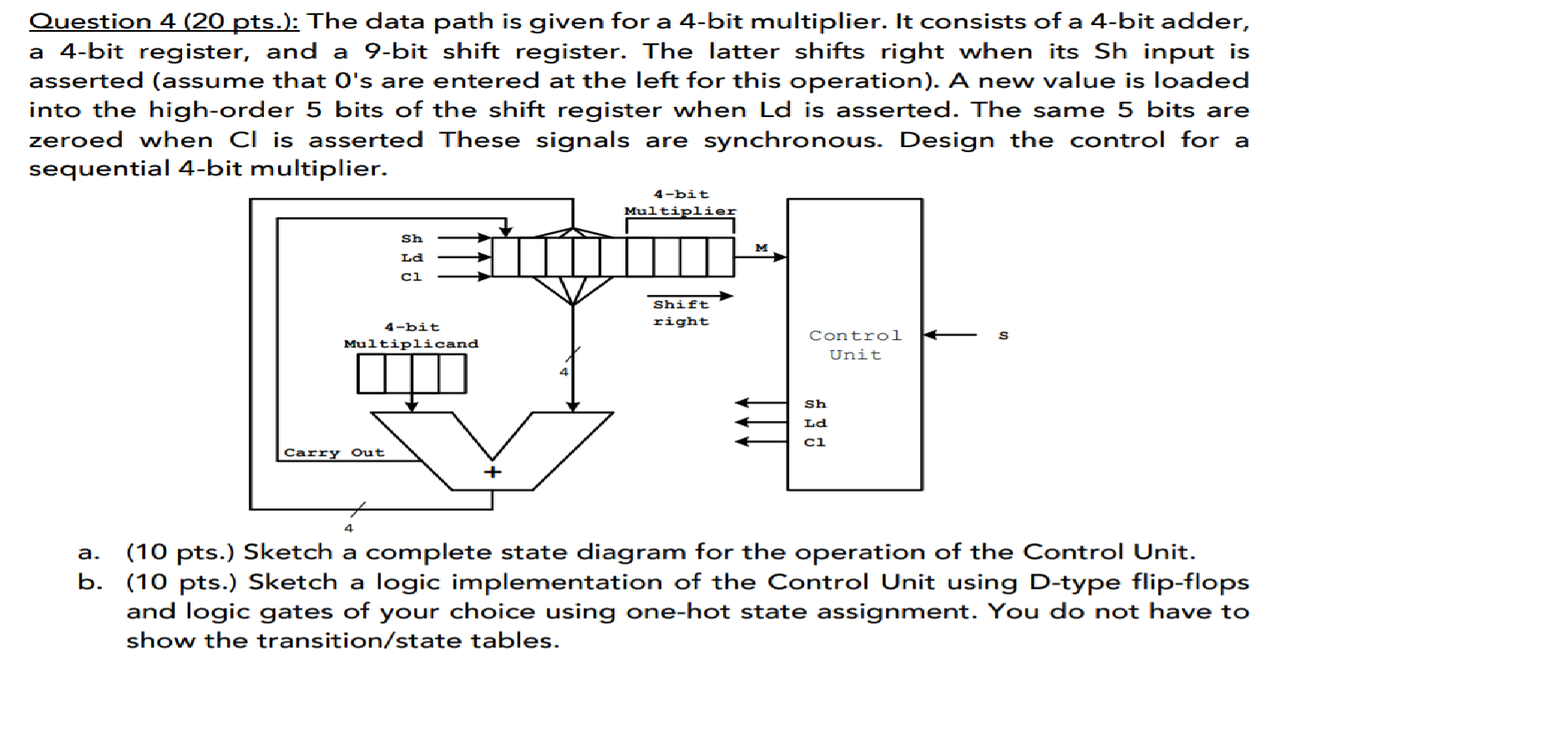 Question 4 (20 pts.): The data path is given for a 4-bit multiplier. It consists of a 4-bit adder, a 4-bit register, and a 9-bit shift register. The latter shifts right when its Sh input is asserted (assume that 0's are entered at the left for this operation). A new value is loaded into the high-order 5 bits of the shift register when Ld is asserted. The same 5 bits are zeroed when Cl is asserted These signals are synchronous. Design the control for a sequential 4-bit multiplier.

4-bit
Multiplier

Sh
Ld
Cl

M

Shift
right

4-bit
Multiplicand

4

Control
Unit

S

Sh
Ld
Cl

Carry Out

+

4

a. (10 pts.) Sketch a complete state diagram for the operation of the Control Unit.
b. (10 pts.) Sketch a logic implementation of the Control Unit using D-type flip-flops and logic gates of your choice using one-hot state assignment. You do not have to show the transition/state tables.