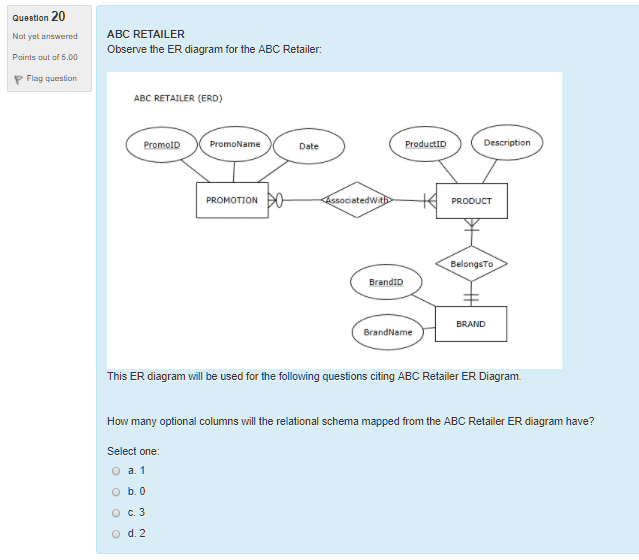 Question 20
Not yet answered
Points out of 5.00
Flag question

ABC RETAILER
Observe the ER diagram for the ABC Retailer:

ABC RETAILER (ERD)

PromoID
PromoName
Date
ProductID
Description
PROMOTION
AssociatedWith
PRODUCT
BelongsTo
BrandID
BrandName
BRAND

This ER diagram will be used for the following questions citing ABC Retailer ER Diagram.

How many optional columns will the relational schema mapped from the ABC Retailer ER diagram have?

Select one:
a. 1
b. 0
c. 3
d. 2