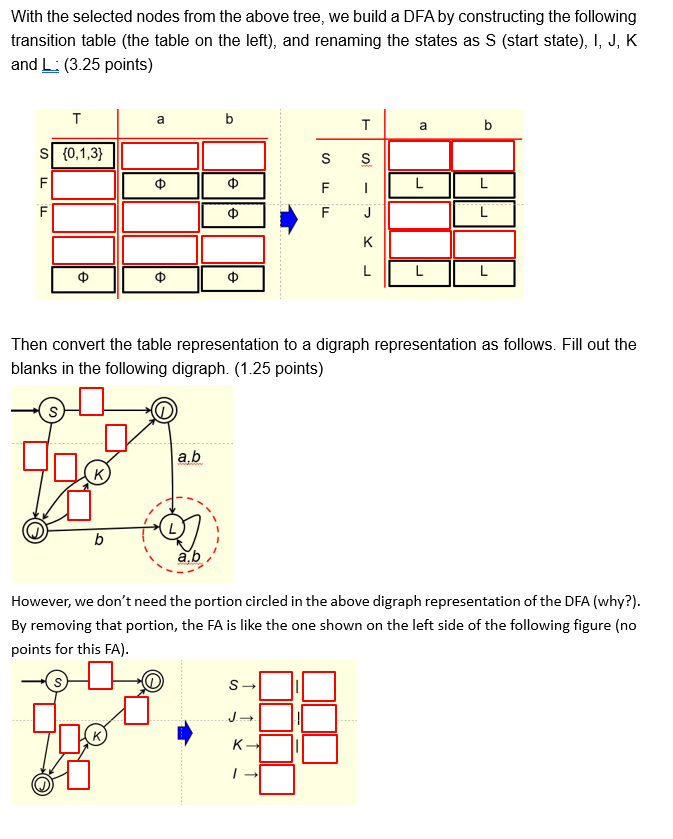 With the selected nodes from the above tree, we build a DFA by constructing the following transition table (the table on the left), and renaming the states as S (start state), I, J, K and L: (3.25 points)

| | T | a | b |
|---|---|---|---|
| S | {0,1,3} | | |
| F | | Φ | Φ |
| F | | | Φ |
| | | | |
| | Φ | Φ | Φ |

| | T | a | b |
|---|---|---|---|
| S | S | | |
| F | I | L | L |
| F | J | | L |
| | K | | |
| | L | L | L |

Then convert the table representation to a digraph representation as follows. Fill out the blanks in the following digraph. (1.25 points)

S I K a,b J L b a,b

However, we don't need the portion circled in the above digraph representation of the DFA (why?). By removing that portion, the FA is like the one shown on the left side of the following figure (no points for this FA).

S I K J

S → |
J → |
K → |
I →