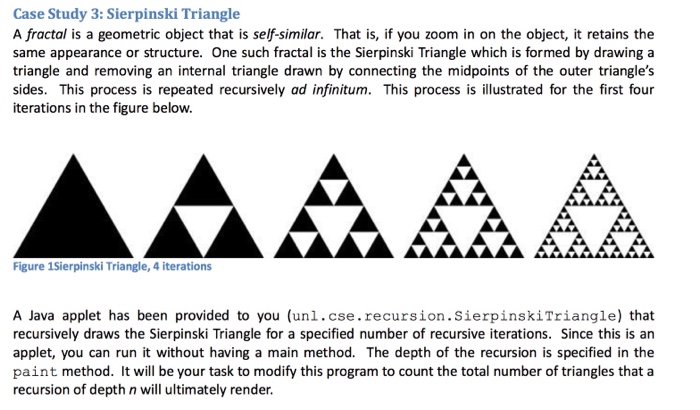 Case Study 3: Sierpinski Triangle

A fractal is a geometric object that is self-similar. That is, if you zoom in on the object, it retains the same appearance or structure. One such fractal is the Sierpinski Triangle which is formed by drawing a triangle and removing an internal triangle drawn by connecting the midpoints of the outer triangle's sides. This process is repeated recursively ad infinitum. This process is illustrated for the first four iterations in the figure below.

Figure 1Sierpinski Triangle, 4 iterations

A Java applet has been provided to you (unl.cse.recursion.SierpinskiTriangle) that recursively draws the Sierpinski Triangle for a specified number of recursive iterations. Since this is an applet, you can run it without having a main method. The depth of the recursion is specified in the paint method. It will be your task to modify this program to count the total number of triangles that a recursion of depth n will ultimately render.