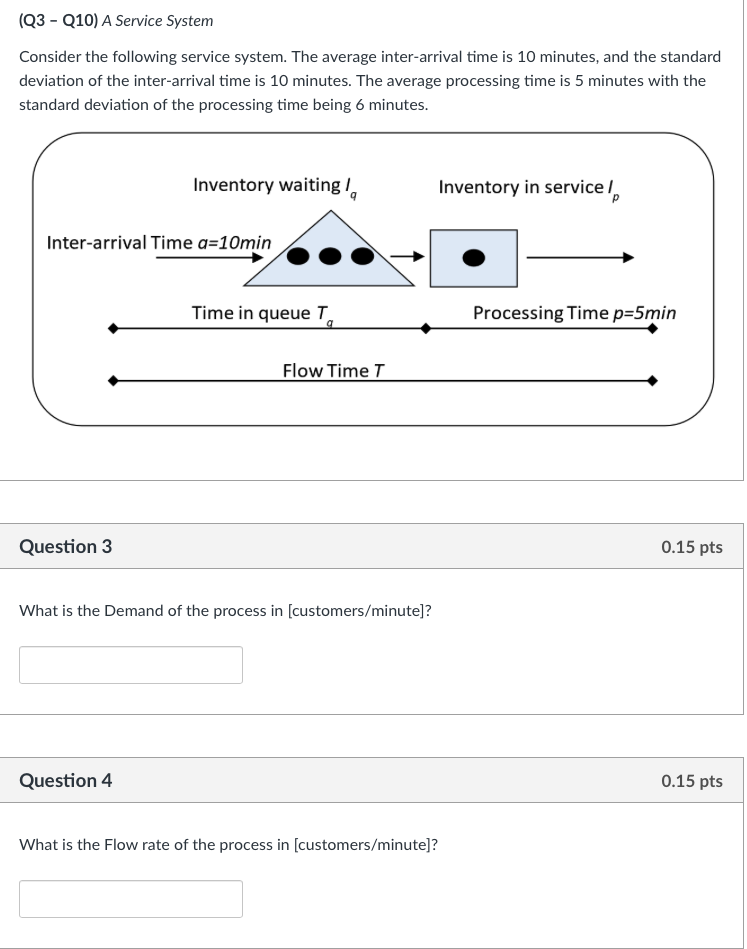 (Q3 – Q10) A Service System

Consider the following service system. The average inter-arrival time is 10 minutes, and the standard deviation of the inter-arrival time is 10 minutes. The average processing time is 5 minutes with the standard deviation of the processing time being 6 minutes.

Inventory waiting $I_q$

Inventory in service $I_p$

Inter-arrival Time $a$=10min

Time in queue $T_q$

Processing Time $p$=5min

Flow Time $T$

Question 3

0.15 pts

What is the Demand of the process in [customers/minute]?

Question 4

0.15 pts

What is the Flow rate of the process in [customers/minute]?