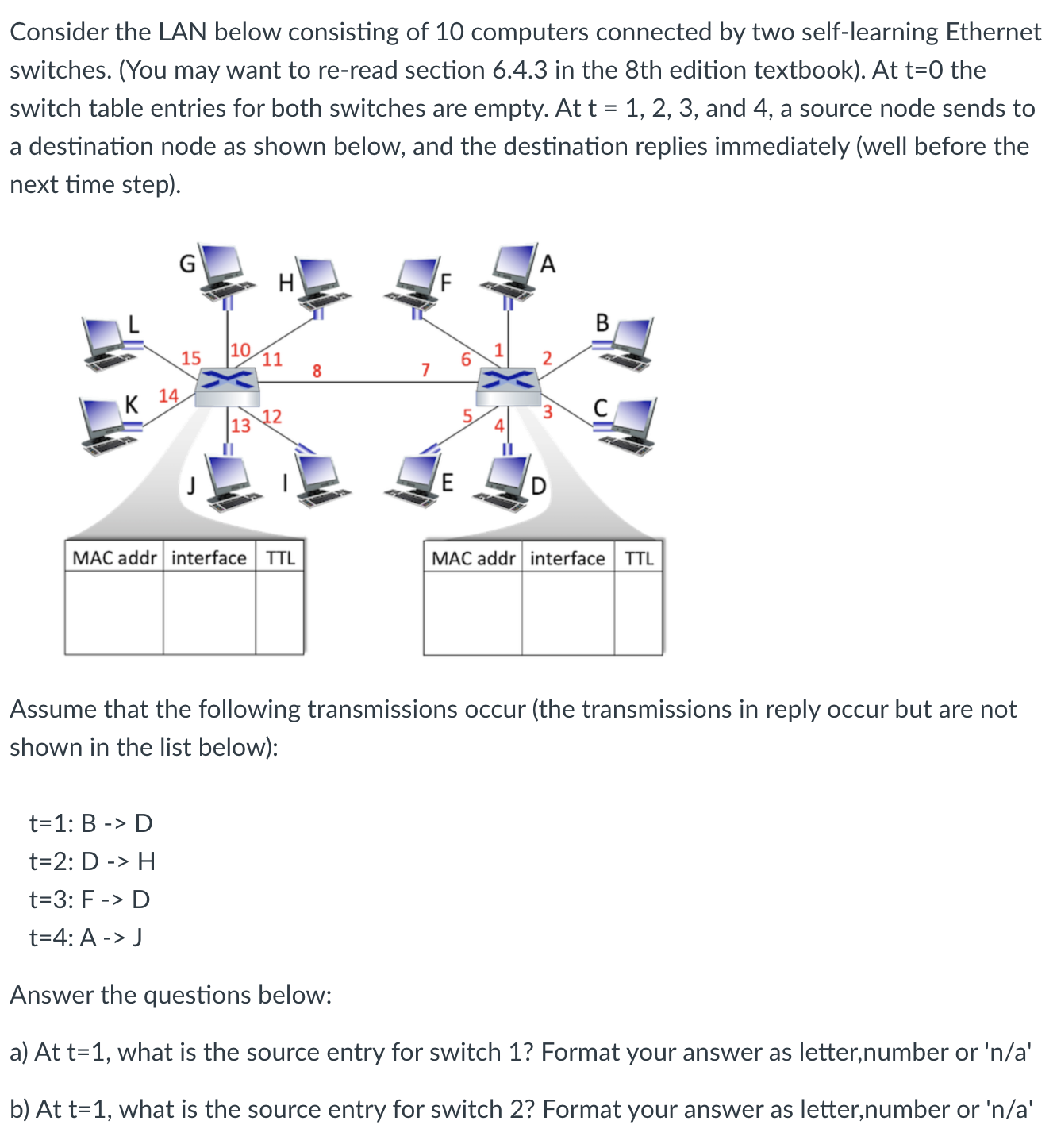 Consider the LAN below consisting of 10 computers connected by two self-learning Ethernet switches. (You may want to re-read section 6.4.3 in the 8th edition textbook). At t=0 the switch table entries for both switches are empty. At t = 1, 2, 3, and 4, a source node sends to a destination node as shown below, and the destination replies immediately (well before the next time step).

G
H
F
A
L
B
15
10
11
8
7
6
1
2
K
14
13
12
5
4
3
C
J
I
E
D

| MAC addr | interface | TTL |
|---|---|---|
| | | |

| MAC addr | interface | TTL |
|---|---|---|
| | | |

Assume that the following transmissions occur (the transmissions in reply occur but are not shown in the list below):

t=1: B -> D
t=2: D -> H
t=3: F -> D
t=4: A -> J

Answer the questions below:

a) At t=1, what is the source entry for switch 1? Format your answer as letter,number or 'n/a'

b) At t=1, what is the source entry for switch 2? Format your answer as letter,number or 'n/a'