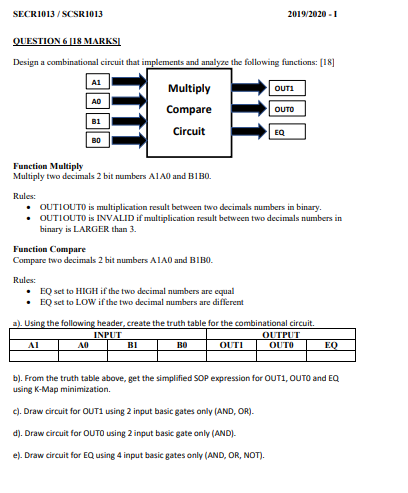 SECR1013 / SCSR1013

2019/2020 - I

QUESTION 6 [18 MARKS]

Design a combinational circuit that implements and analyze the following functions: [18]

A1
A0
B1
B0

Multiply
Compare
Circuit

OUT1
OUT0
EQ

Function Multiply
Multiply two decimals 2 bit numbers A1A0 and B1B0.

Rules:
• OUT1OUT0 is multiplication result between two decimals numbers in binary.
• OUT1OUT0 is INVALID if multiplication result between two decimals numbers in binary is LARGER than 3.

Function Compare
Compare two decimals 2 bit numbers A1A0 and B1B0.

Rules:
• EQ set to HIGH if the two decimal numbers are equal
• EQ set to LOW if the two decimal numbers are different

a). Using the following header, create the truth table for the combinational circuit.

| INPUT | | | | OUTPUT | | |
|---|---|---|---|---|---|---|
| A1 | A0 | B1 | B0 | OUT1 | OUT0 | EQ |
| | | | | | | |

b). From the truth table above, get the simplified SOP expression for OUT1, OUT0 and EQ using K-Map minimization.

c). Draw circuit for OUT1 using 2 input basic gates only (AND, OR).

d). Draw circuit for OUT0 using 2 input basic gate only (AND).

e). Draw circuit for EQ using 4 input basic gates only (AND, OR, NOT).