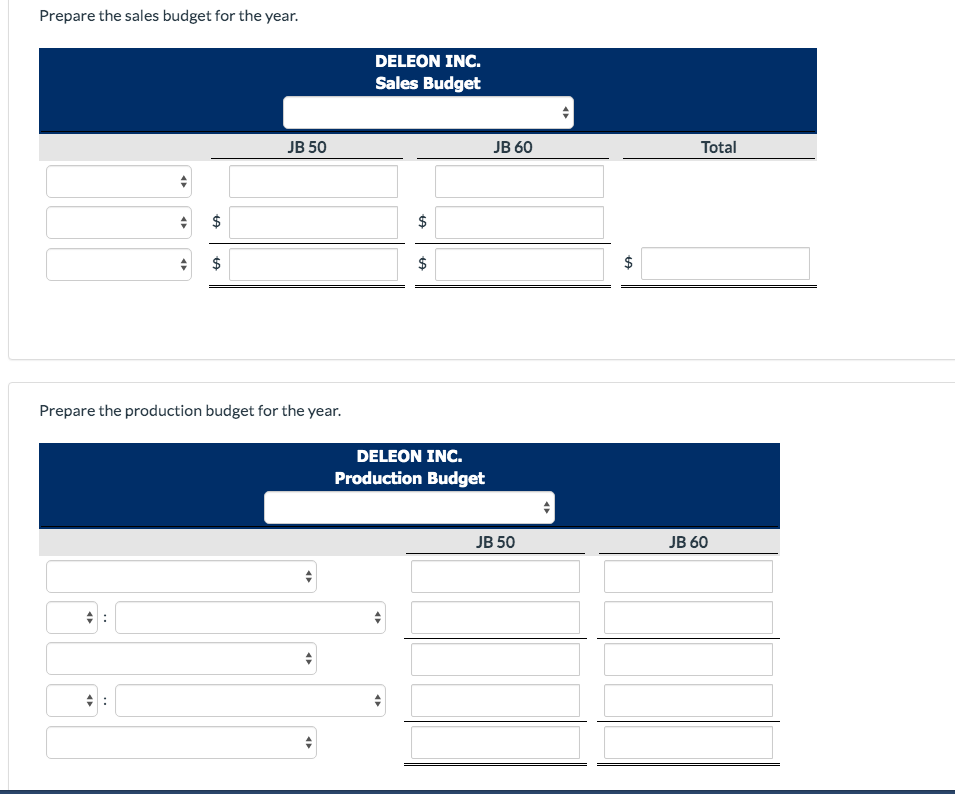 Prepare the sales budget for the year.

DELEON INC.
Sales Budget

| | JB 50 | JB 60 | Total |
|---|---|---|---|
| | | | |
| | $ | $ | |
| | $ | $ | $ |

Prepare the production budget for the year.

DELEON INC.
Production Budget

| | JB 50 | JB 60 |
|---|---|---|
| | | |
| : | | |
| | | |
| : | | |
| | | |