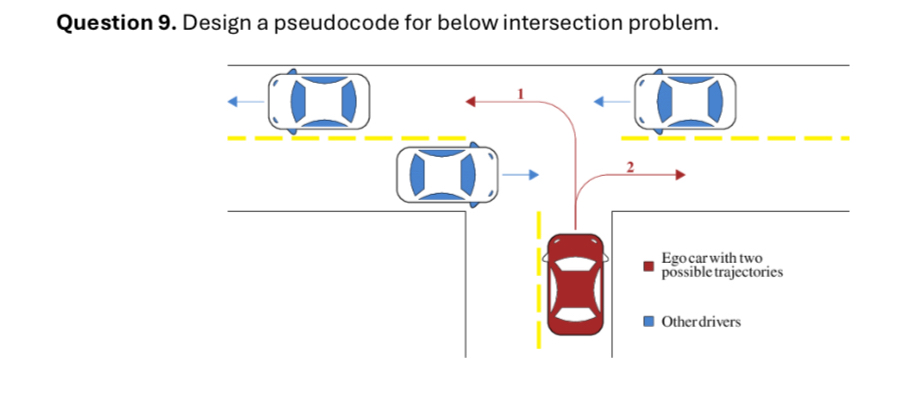 **Question 9.** Design a pseudocode for below intersection problem.

1

2

Ego car with two possible trajectories

Other drivers