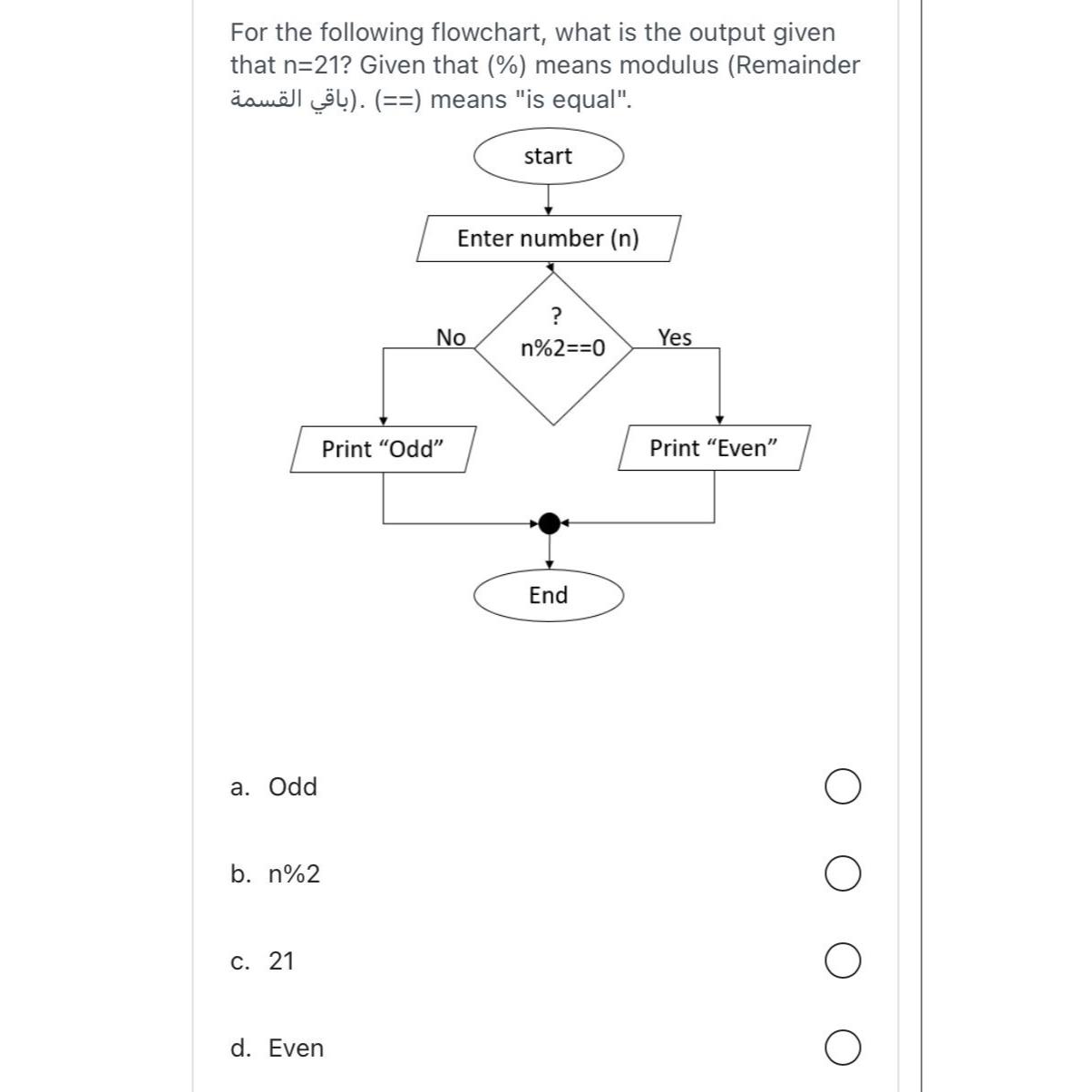 For the following flowchart, what is the output given that n=21? Given that (%) means modulus (Remainder باقي القسمة). (==) means "is equal".

start

Enter number (n)

?
n%2==0

No

Yes

Print “Odd”

Print “Even”

End

a. Odd

b. n%2

c. 21

d. Even