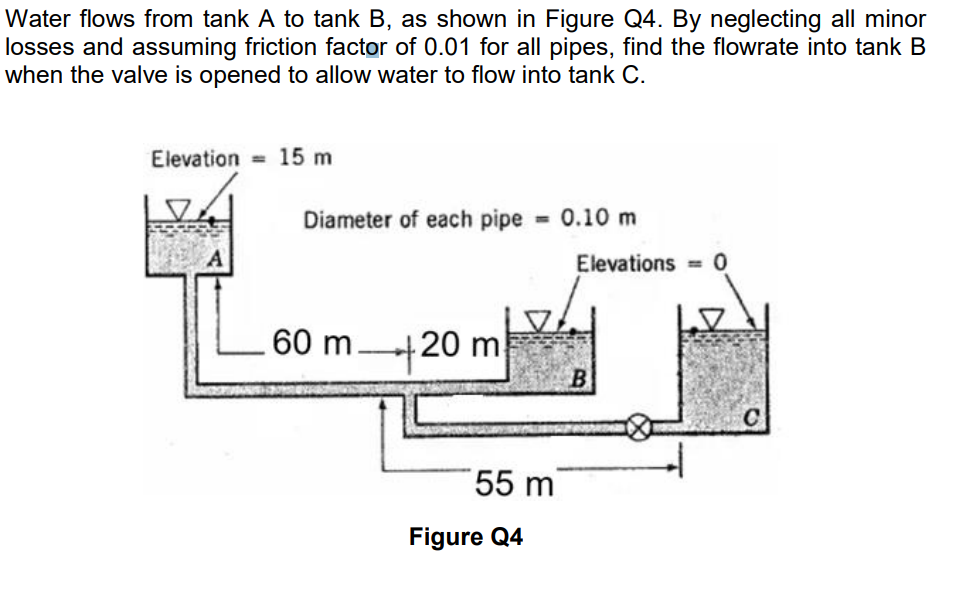 Water flows from tank A to tank B, as shown in Figure Q4. By neglecting all minor losses and assuming friction factor of 0.01 for all pipes, find the flowrate into tank B when the valve is opened to allow water to flow into tank C.

Elevation = 15 m

Diameter of each pipe = 0.10 m

Elevations = 0

A

60 m

20 m

B

C

55 m

Figure Q4