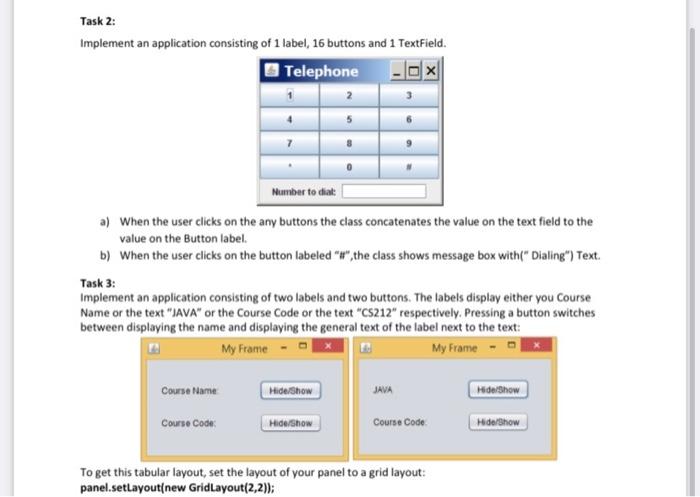 Task 2:

Implement an application consisting of 1 label, 16 buttons and 1 TextField.

Telephone

| 1 | 2 | 3 |
|---|---|---|
| 4 | 5 | 6 |
| 7 | 8 | 9 |
| * | 0 | # |

Number to dial:

a) When the user clicks on the any buttons the class concatenates the value on the text field to the value on the Button label.

b) When the user clicks on the button labeled "#",the class shows message box with(" Dialing") Text.

Task 3:
Implement an application consisting of two labels and two buttons. The labels display either you Course Name or the text "JAVA" or the Course Code or the text "CS212" respectively. Pressing a button switches between displaying the name and displaying the general text of the label next to the text:

My Frame

Course Name: Hide/Show

Course Code: Hide/Show

My Frame

JAVA Hide/Show

Course Code: Hide/Show

To get this tabular layout, set the layout of your panel to a grid layout:
panel.setLayout(new GridLayout(2,2));