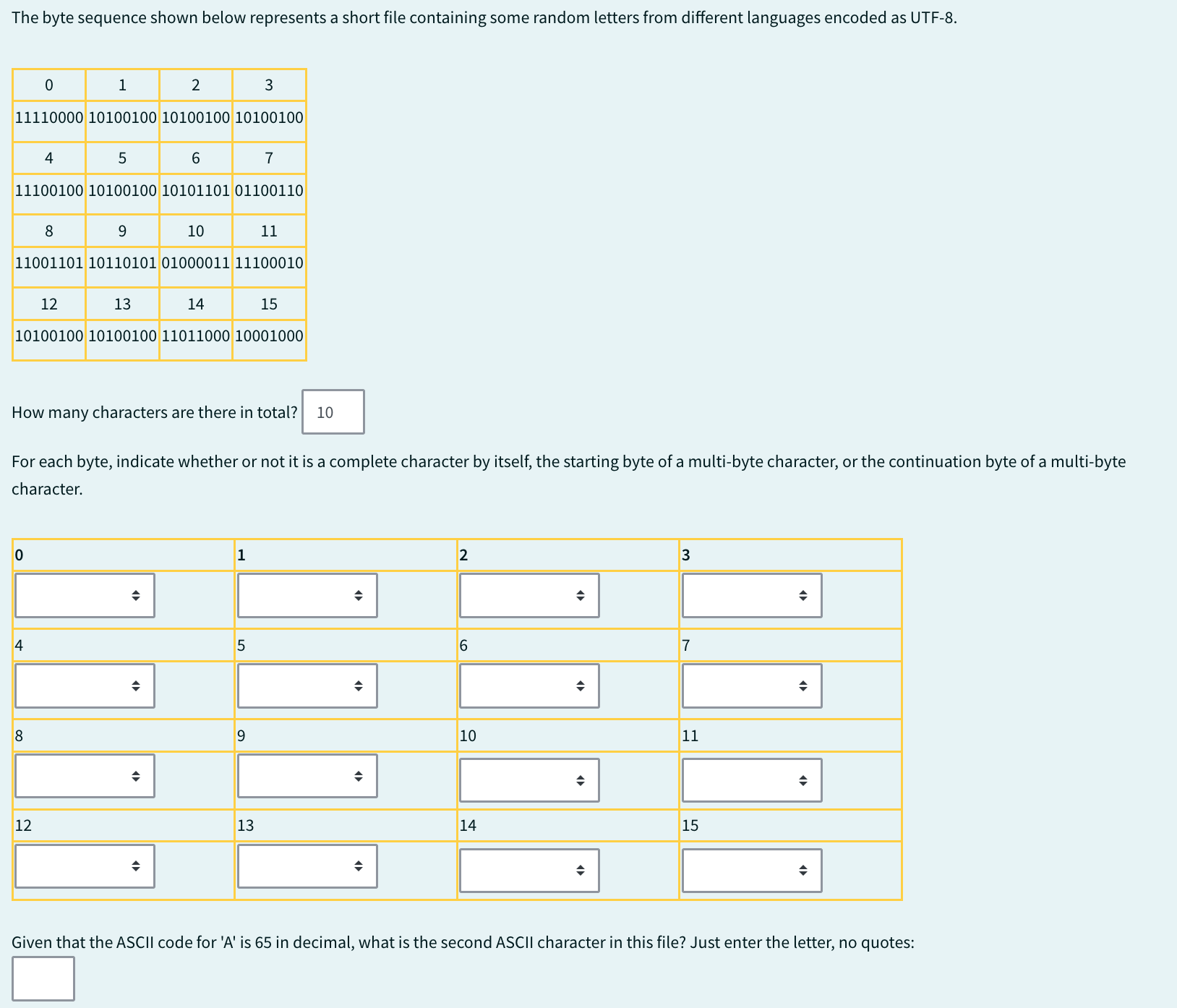 The byte sequence shown below represents a short file containing some random letters from different languages encoded as UTF-8.

| 0 | 1 | 2 | 3 |
|---|---|---|---|
| 11110000 | 10100100 | 10100100 | 10100100 |
| 4 | 5 | 6 | 7 |
| 11100100 | 10100100 | 10101101 | 01100110 |
| 8 | 9 | 10 | 11 |
| 11001101 | 10110101 | 01000011 | 11100010 |
| 12 | 13 | 14 | 15 |
| 10100100 | 10100100 | 11011000 | 10001000 |

How many characters are there in total? 10

For each byte, indicate whether or not it is a complete character by itself, the starting byte of a multi-byte character, or the continuation byte of a multi-byte character.

| 0 | 1 | 2 | 3 |
|---|---|---|---|
| | | | |
| 4 | 5 | 6 | 7 |
| | | | |
| 8 | 9 | 10 | 11 |
| | | | |
| 12 | 13 | 14 | 15 |
| | | | |

Given that the ASCII code for 'A' is 65 in decimal, what is the second ASCII character in this file? Just enter the letter, no quotes: