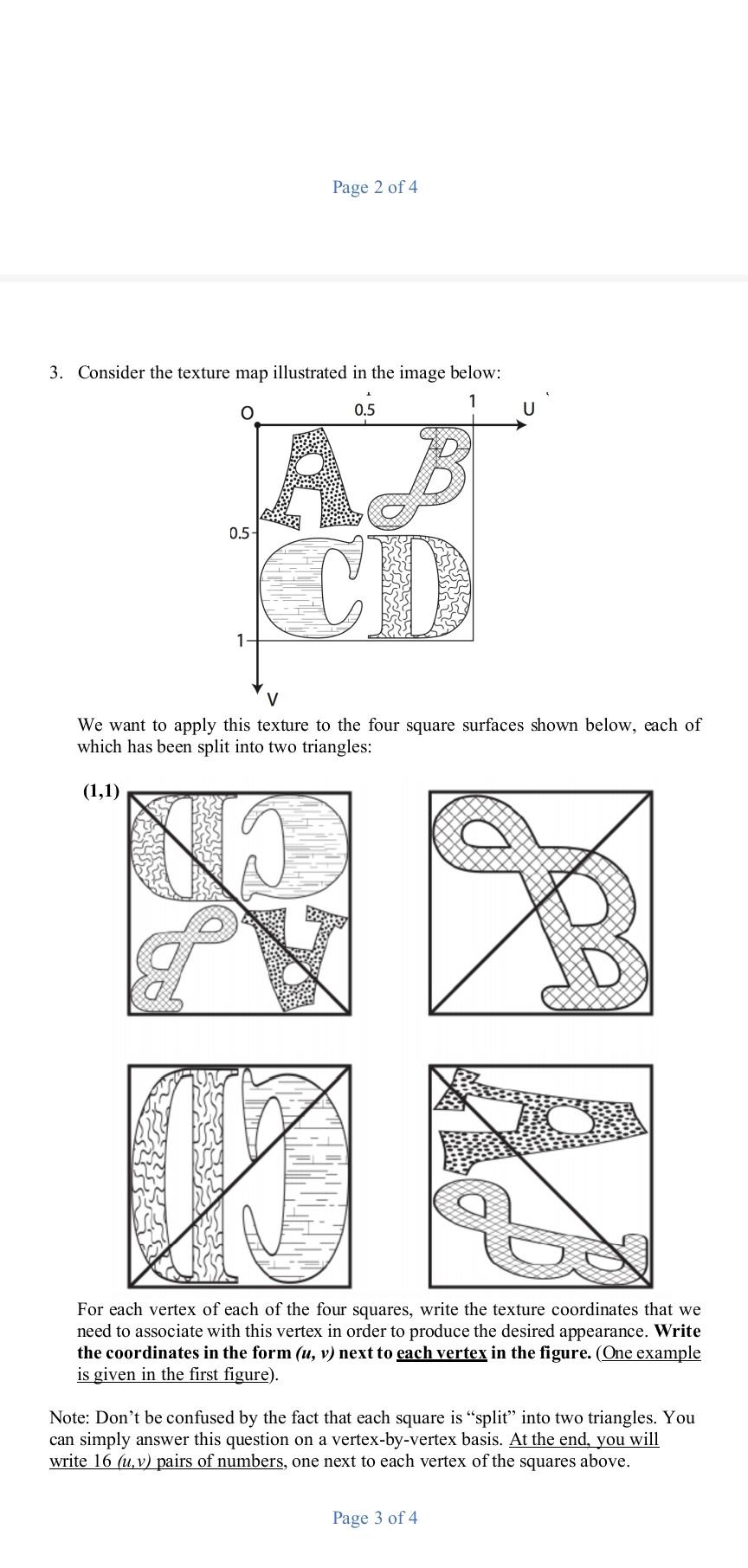 Page 2 of 4

3. Consider the texture map illustrated in the image below:

O 0.5 1 U

0.5

1

V

A B C D

We want to apply this texture to the four square surfaces shown below, each of which has been split into two triangles:

(1,1)

For each vertex of each of the four squares, write the texture coordinates that we need to associate with this vertex in order to produce the desired appearance. **Write the coordinates in the form *(u, v)* next to each vertex in the figure.** (One example is given in the first figure).

Note: Don't be confused by the fact that each square is "split" into two triangles. You can simply answer this question on a vertex-by-vertex basis. At the end, you will write 16 *(u,v)* pairs of numbers, one next to each vertex of the squares above.

Page 3 of 4